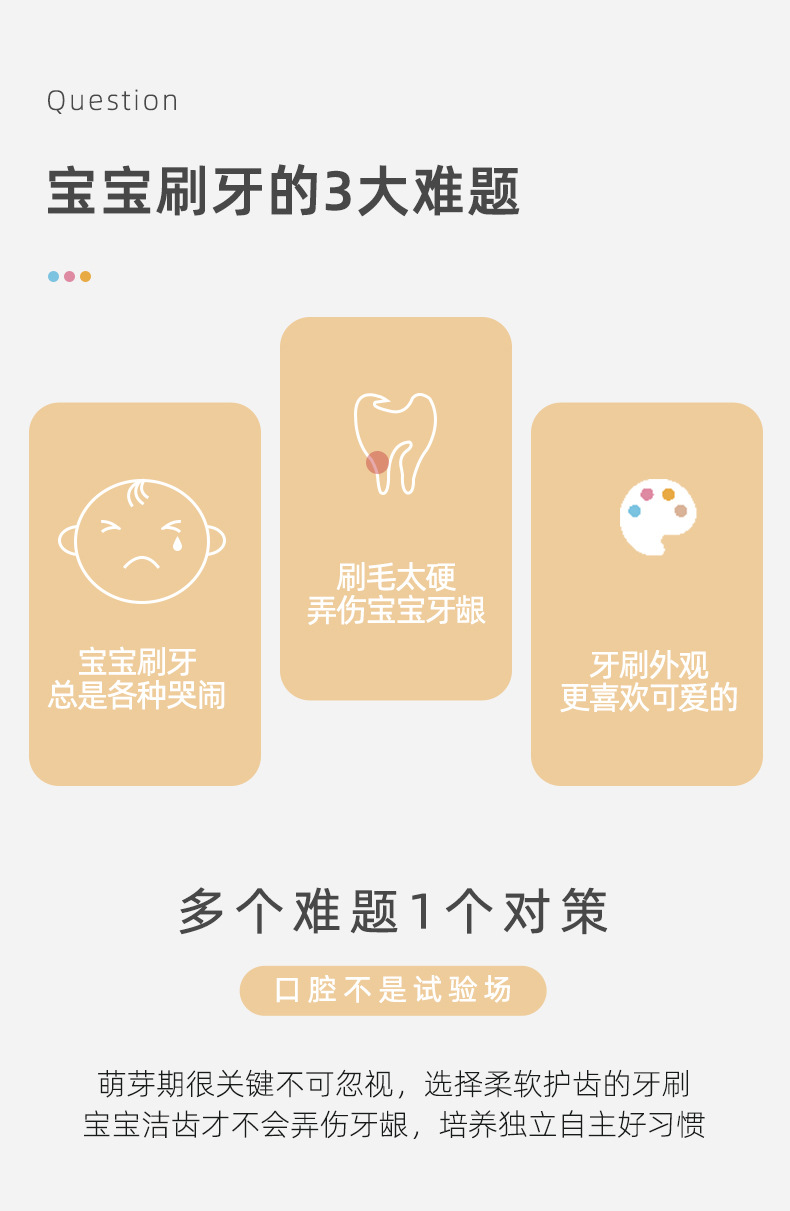 Question

宝宝刷牙的3大难题

宝宝刷牙
总是各种哭闹

刷毛太硬
弄伤宝宝牙龈

牙刷外观
更喜欢可爱的

多个难题1个对策

口腔不是试验场

萌芽期很关键不可忽视，选择柔软护齿的牙刷
宝宝洁齿才不会弄伤牙龈，培养独立自主好习惯