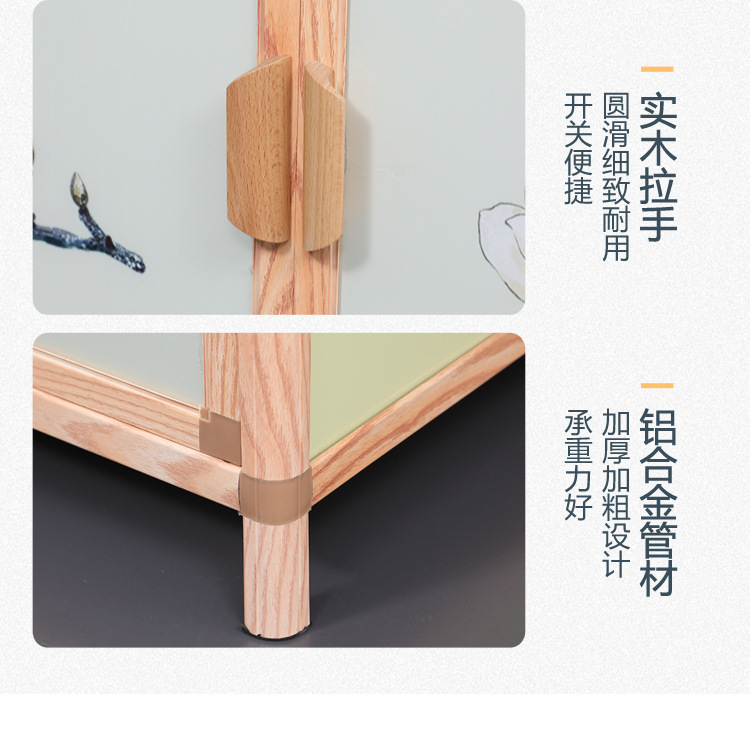 实木拉手

圆滑细致耐用
开关便捷

铝合金管材

加厚加粗设计
承重力好