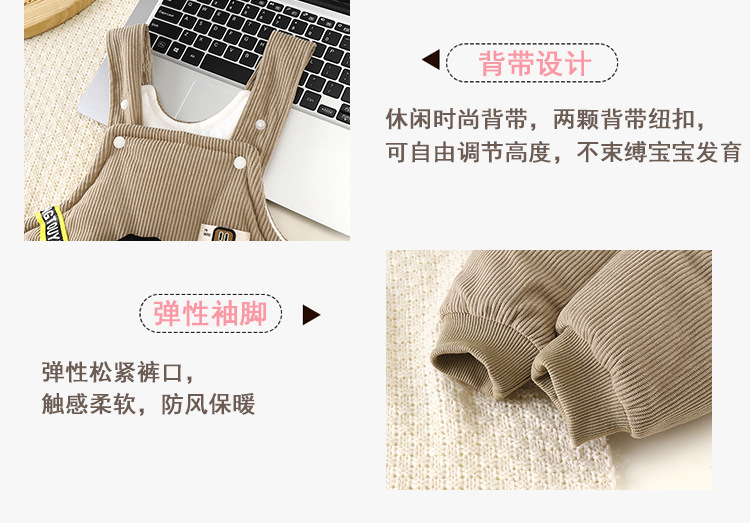 背带设计

休闲时尚背带，两颗背带纽扣，
可自由调节高度，不束缚宝宝发育

弹性袖脚

弹性松紧裤口，
触感柔软，防风保暖