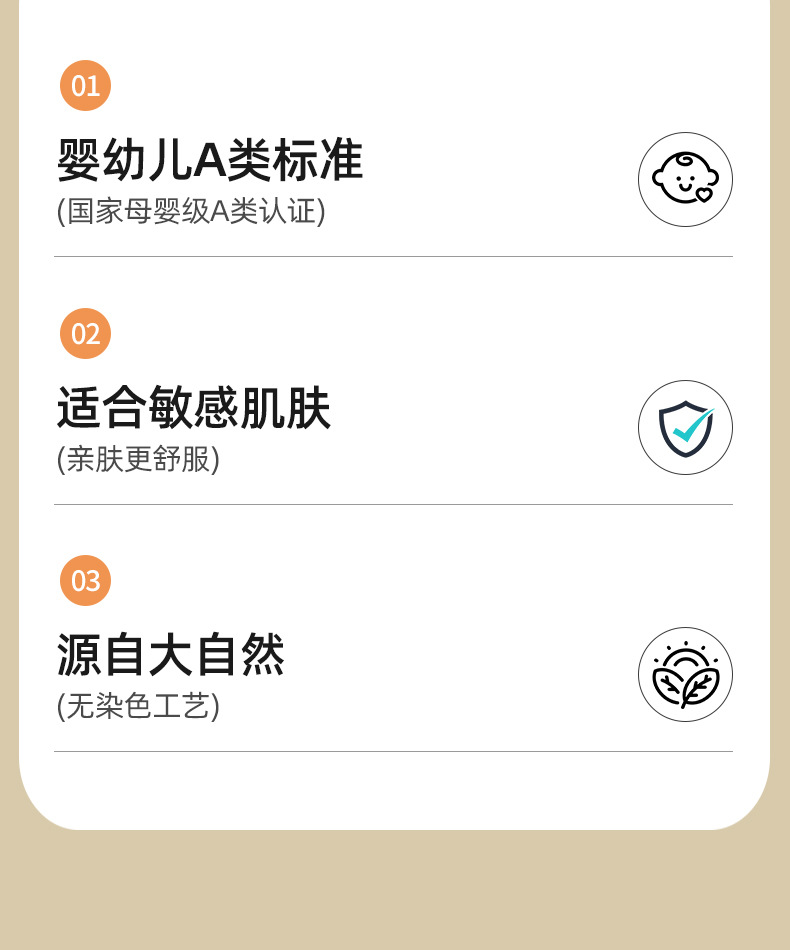 01

婴幼儿A类标准

(国家母婴级A类认证)

02

适合敏感肌肤

(亲肤更舒服)

03

源自大自然

(无染色工艺)