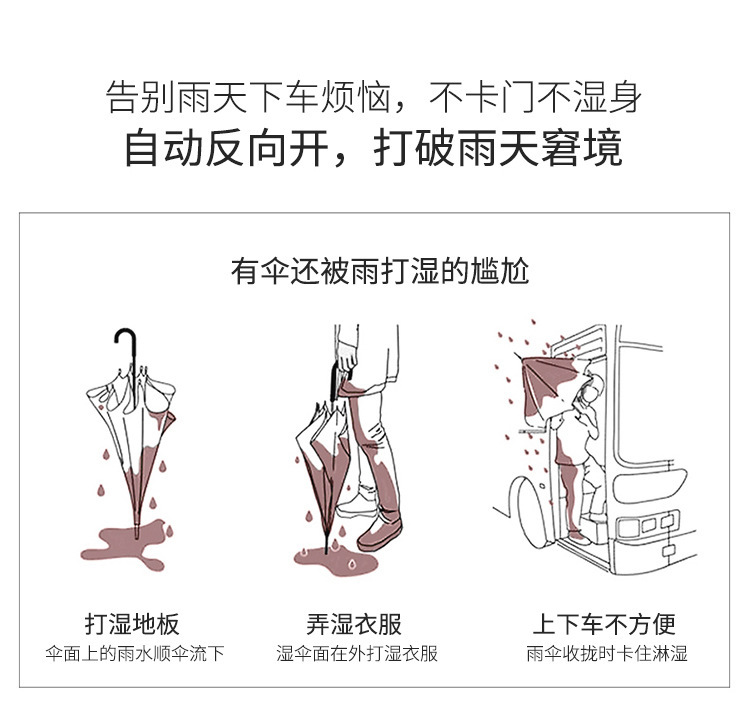 告别雨天下车烦恼，不卡门不湿身
自动反向开，打破雨天窘境

有伞还被雨打湿的尴尬

打湿地板
伞面上的雨水顺伞流下

弄湿衣服
湿伞面在外打湿衣服

上下车不方便
雨伞收拢时卡住淋湿