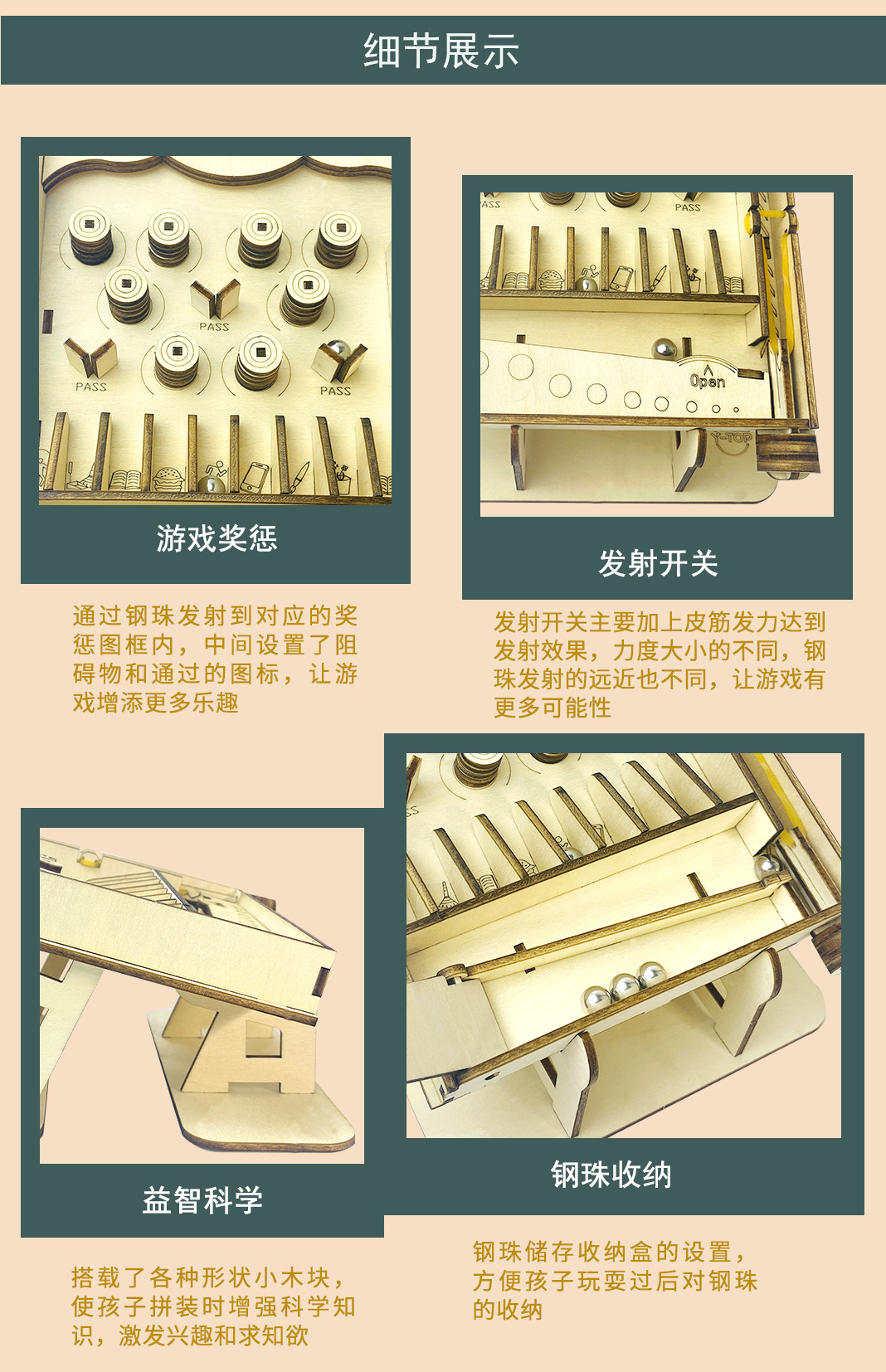 细节展示

PASS

PASS

PASS

游戏奖惩

通过钢珠发射到对应的奖惩图框内，中间设置了阻碍物和通过的图标，让游戏增添更多乐趣

PASS

PASS

Open

Y-TOP

发射开关

发射开关主要加上皮筋发力达到发射效果，力度大小的不同，钢珠发射的远近也不同，让游戏有更多可能性

益智科学

搭载了各种形状小木块，使孩子拼装时增强科学知识，激发兴趣和求知欲

钢珠收纳

钢珠储存收纳盒的设置，方便孩子玩耍过后对钢珠的收纳