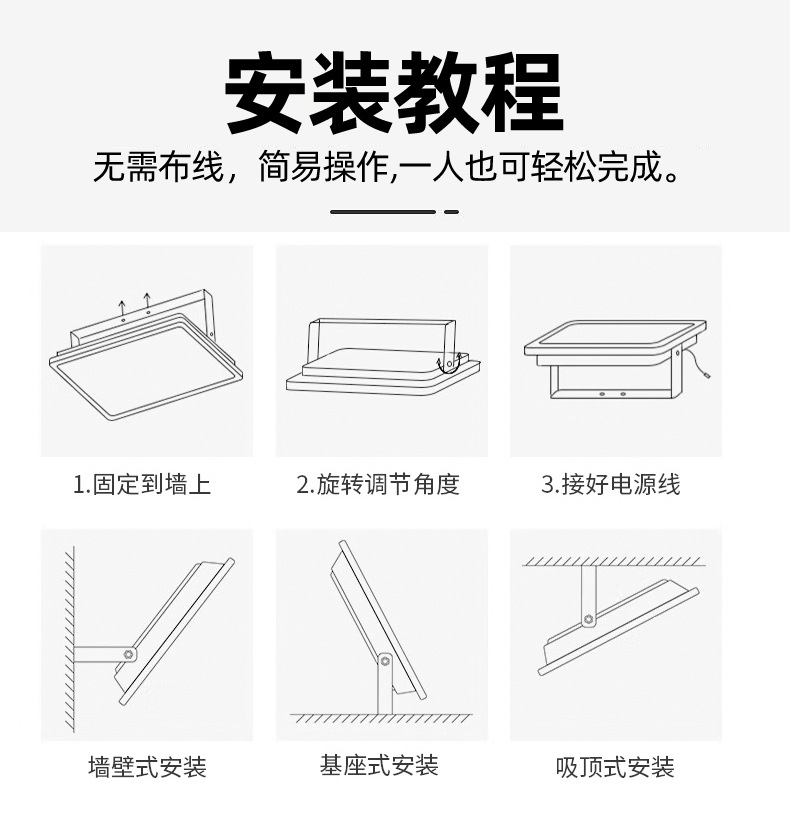 安装教程

无需布线，简易操作,一人也可轻松完成。

1.固定到墙上

2.旋转调节角度

3.接好电源线

墙壁式安装

基座式安装

吸顶式安装