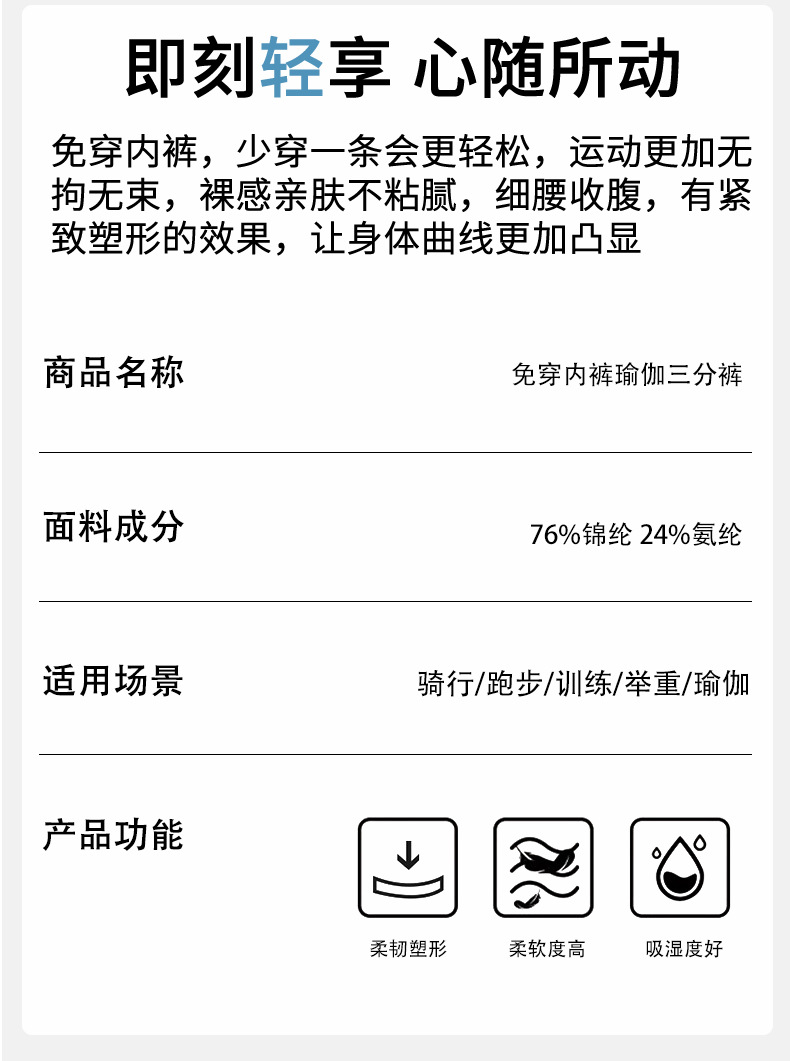 即刻轻享 心随所动

免穿内裤，少穿一条会更轻松，运动更加无拘无束，裸感亲肤不粘腻，细腰收腹，有紧致塑形的效果，让身体曲线更加凸显

商品名称
免穿内裤瑜伽三分裤

面料成分
76%锦纶 24%氨纶

适用场景
骑行/跑步/训练/举重/瑜伽

产品功能

柔韧塑形

柔软度高

吸湿度好