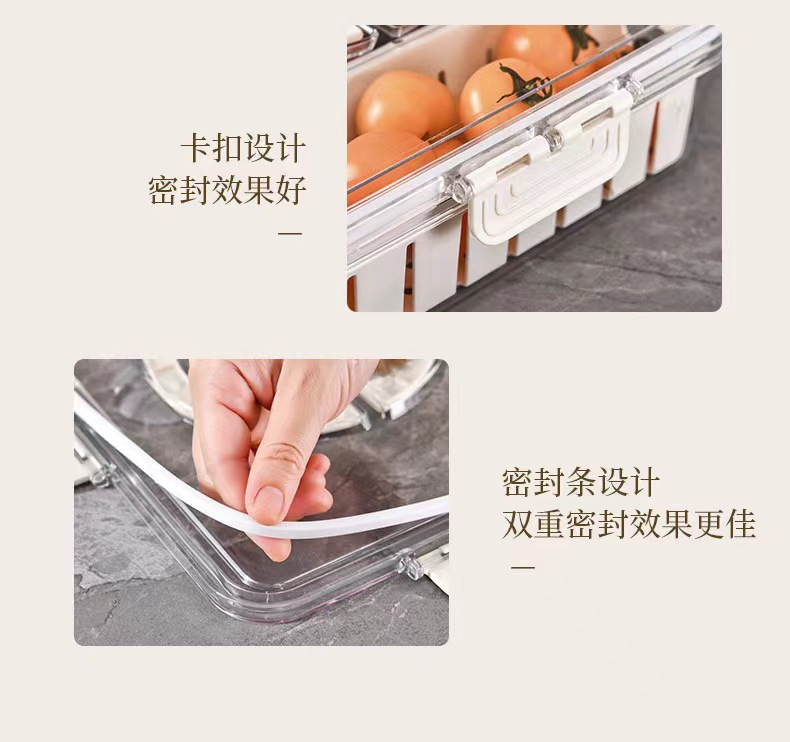 卡扣设计
密封效果好
—

密封条设计
双重密封效果更佳
—