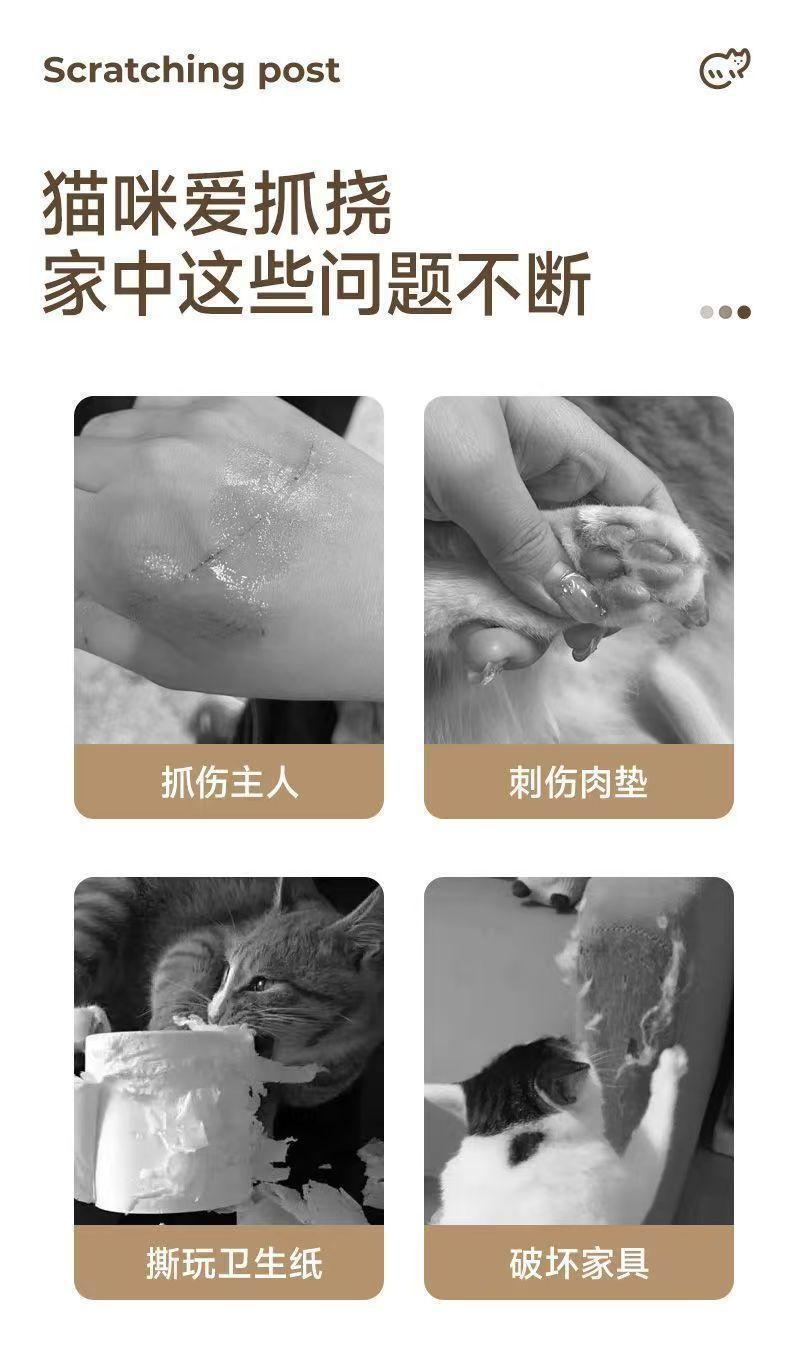 Scratching post

猫咪爱抓挠
家中这些问题不断

抓伤主人

刺伤肉垫

撕玩卫生纸

破坏家具