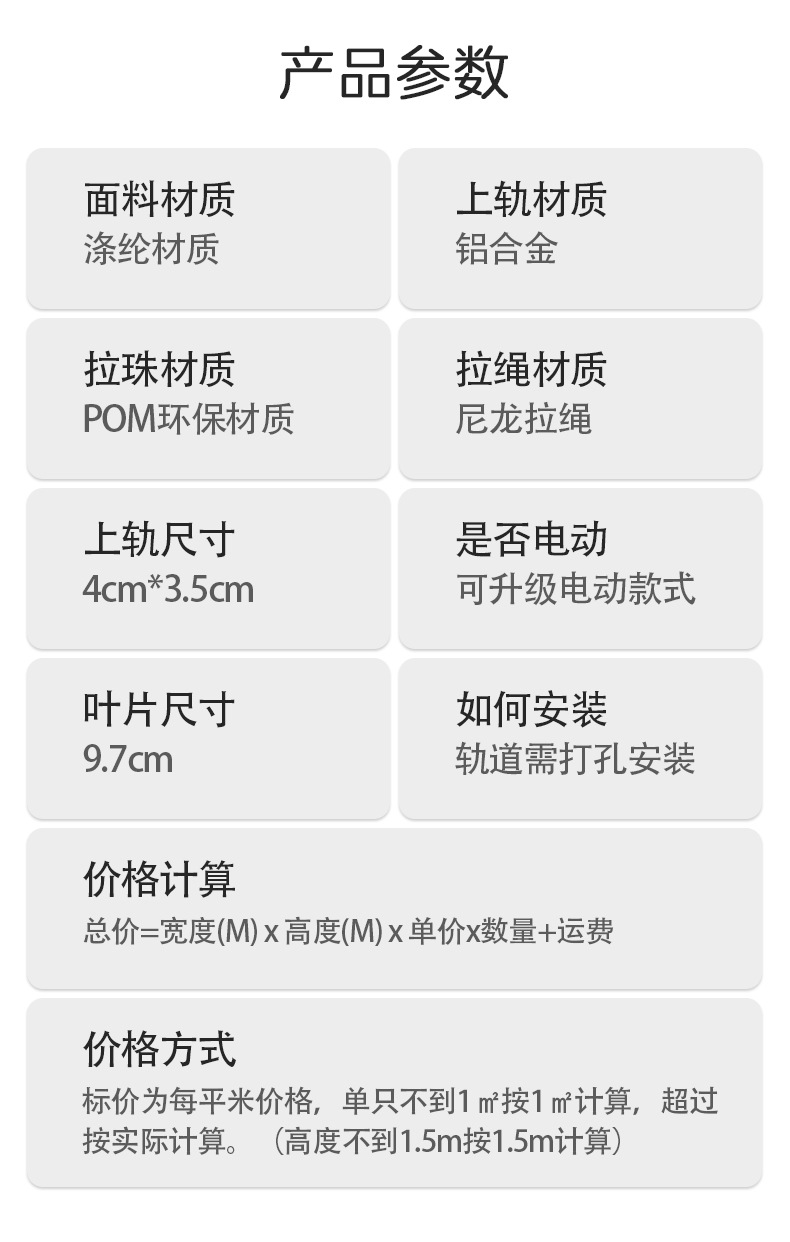 产品参数

面料材质
涤纶材质

上轨材质
铝合金

拉珠材质
POM环保材质

拉绳材质
尼龙拉绳

上轨尺寸
4cm*3.5cm

是否电动
可升级电动款式

叶片尺寸
9.7cm

如何安装
轨道需打孔安装

价格计算
总价=宽度(M) x 高度(M) x 单价x数量+运费

价格方式
标价为每平米价格，单只不到1㎡按1㎡计算，超过按实际计算。（高度不到1.5m按1.5m计算）