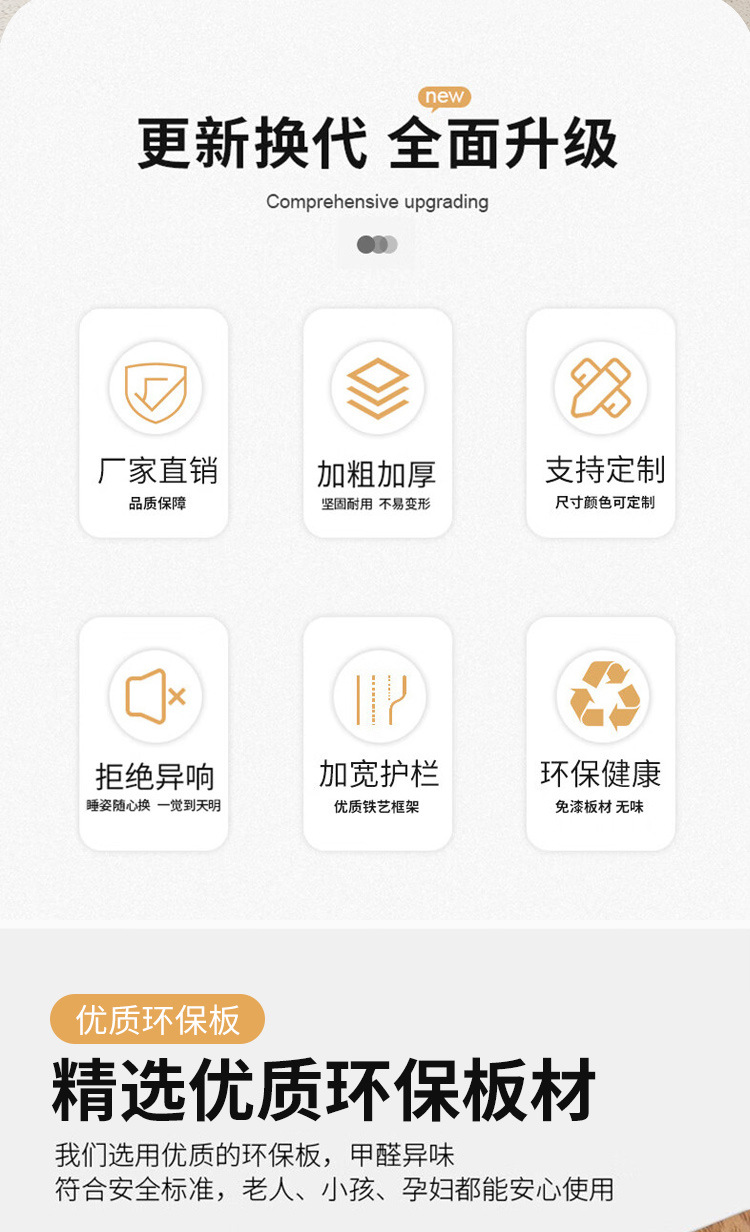 new

更新换代 全面升级

Comprehensive upgrading

厂家直销
品质保障

加粗加厚
坚固耐用 不易变形

支持定制
尺寸颜色可定制

拒绝异响
睡姿随心换 一觉到天明

加宽护栏
优质铁艺框架

环保健康
免漆板材 无味

优质环保板

精选优质环保板材

我们选用优质的环保板，甲醛异味
符合安全标准，老人、小孩、孕妇都能安心使用