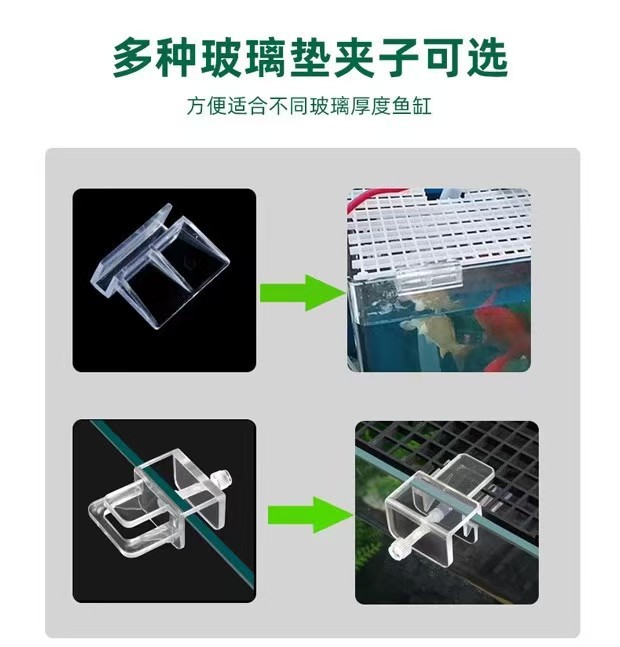 多种玻璃垫夹子可选

方便适合不同玻璃厚度鱼缸