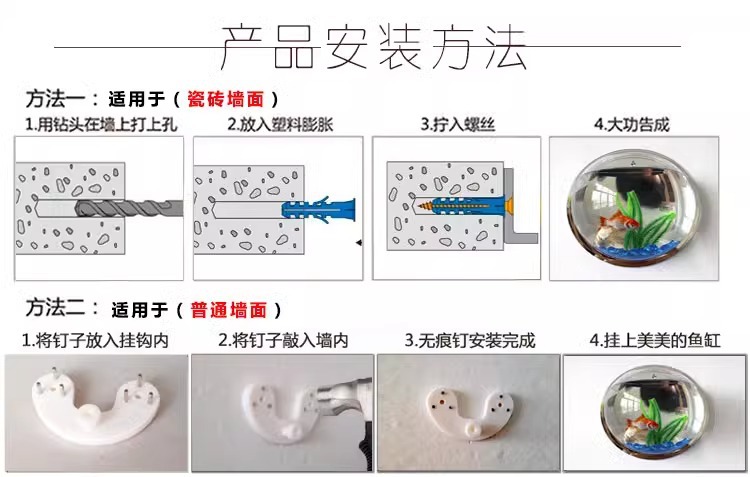 产品安装方法

方法一：适用于（瓷砖墙面）

1.用钻头在墙上打上孔

2.放入塑料膨胀

3.拧入螺丝

4.大功告成

方法二：适用于（普通墙面）

1.将钉子放入挂钩内

2.将钉子敲入墙内

3.无痕钉安装完成

4.挂上美美的鱼缸