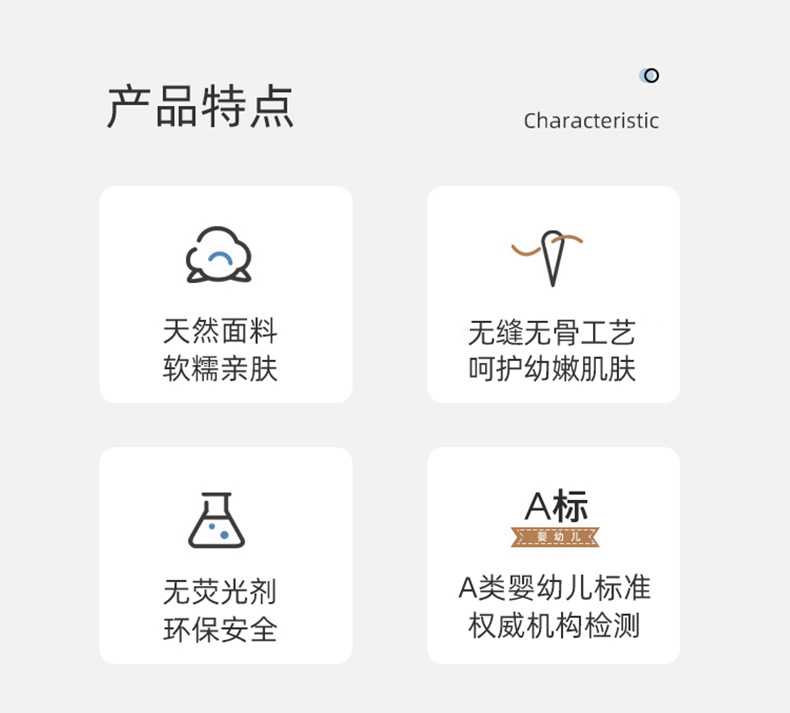 产品特点

Characteristic

天然面料
软糯亲肤

无缝无骨工艺
呵护幼嫩肌肤

无荧光剂
环保安全

A标
婴幼儿

A类婴幼儿标准
权威机构检测