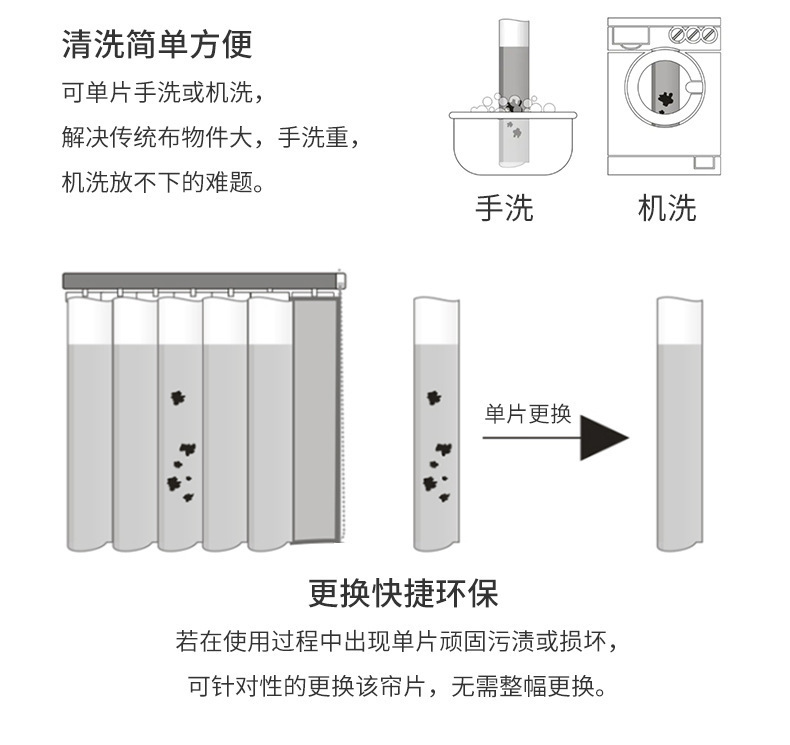 清洗简单方便

可单片手洗或机洗，
解决传统布物件大，手洗重，
机洗放不下的难题。

手洗

机洗

单片更换

更换快捷环保

若在使用过程中出现单片顽固污渍或损坏，
可针对性的更换该帘片，无需整幅更换。