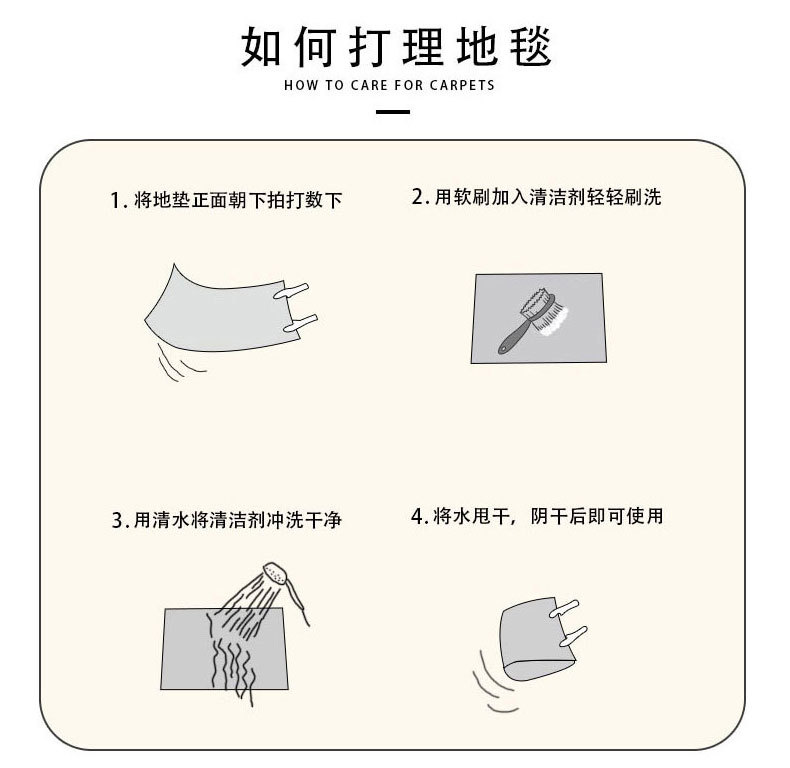 如何打理地毯
HOW TO CARE FOR CARPETS

1. 将地垫正面朝下拍打数下

2. 用软刷加入清洁剂轻轻刷洗

3. 用清水将清洁剂冲洗干净

4. 将水甩干，阴干后即可使用