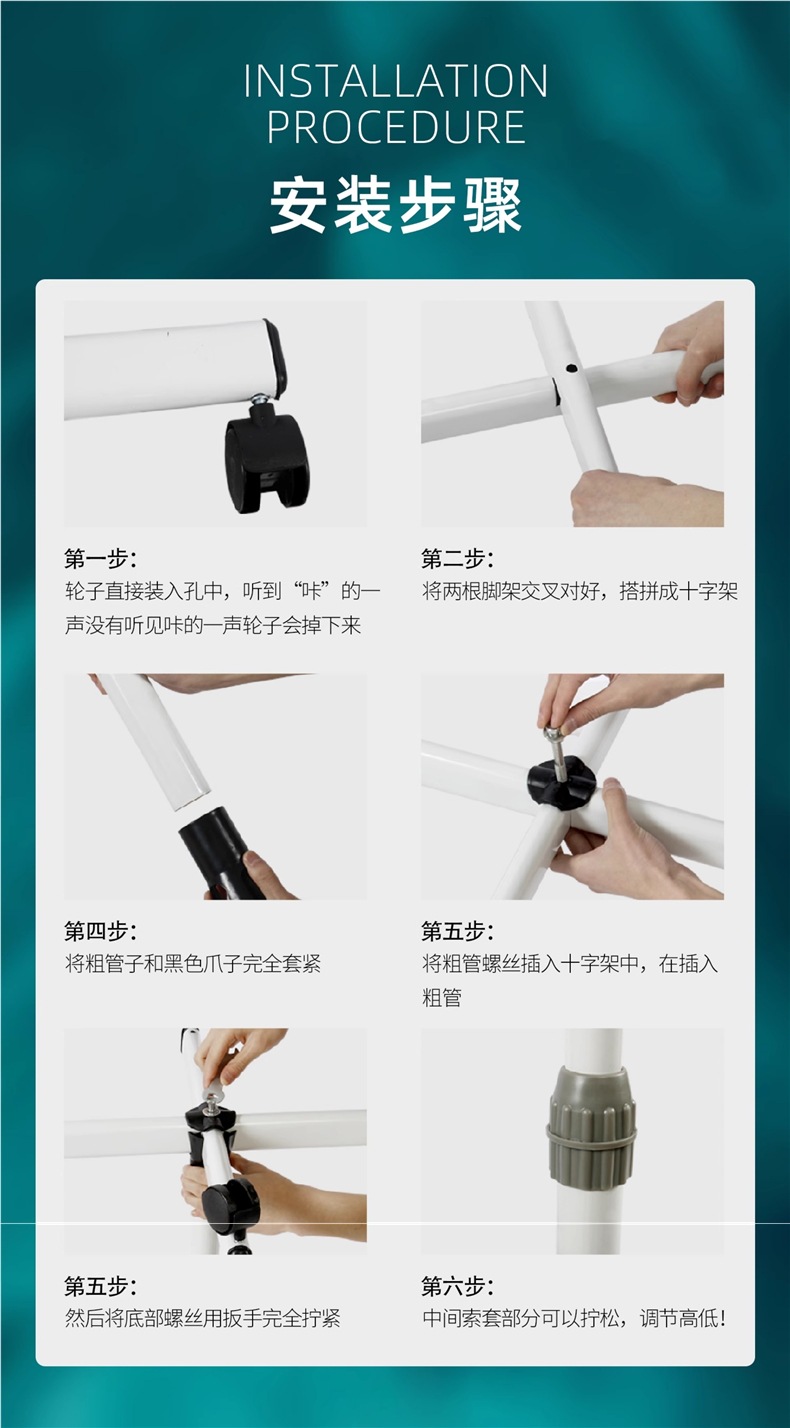 INSTALLATION PROCEDURE

安装步骤

第一步：
轮子直接装入孔中，听到“咔”的一声没有听见咔的一声轮子会掉下来

第二步：
将两根脚架交叉对好，搭拼成十字架

第四步：
将粗管子和黑色爪子完全套紧

第五步：
将粗管螺丝插入十字架中，在插入粗管

第五步：
然后将底部螺丝用扳手完全拧紧

第六步：
中间索套部分可以拧松，调节高低！