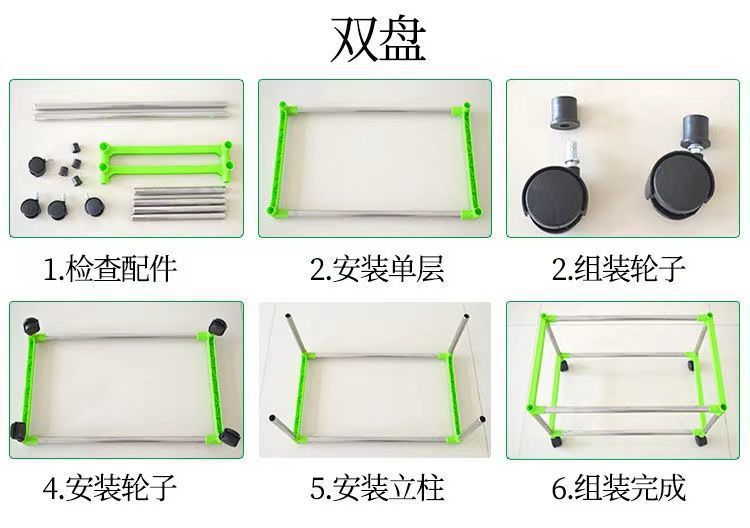 双盘

1.检查配件

2.安装单层

2.组装轮子

4.安装轮子

5.安装立柱

6.组装完成