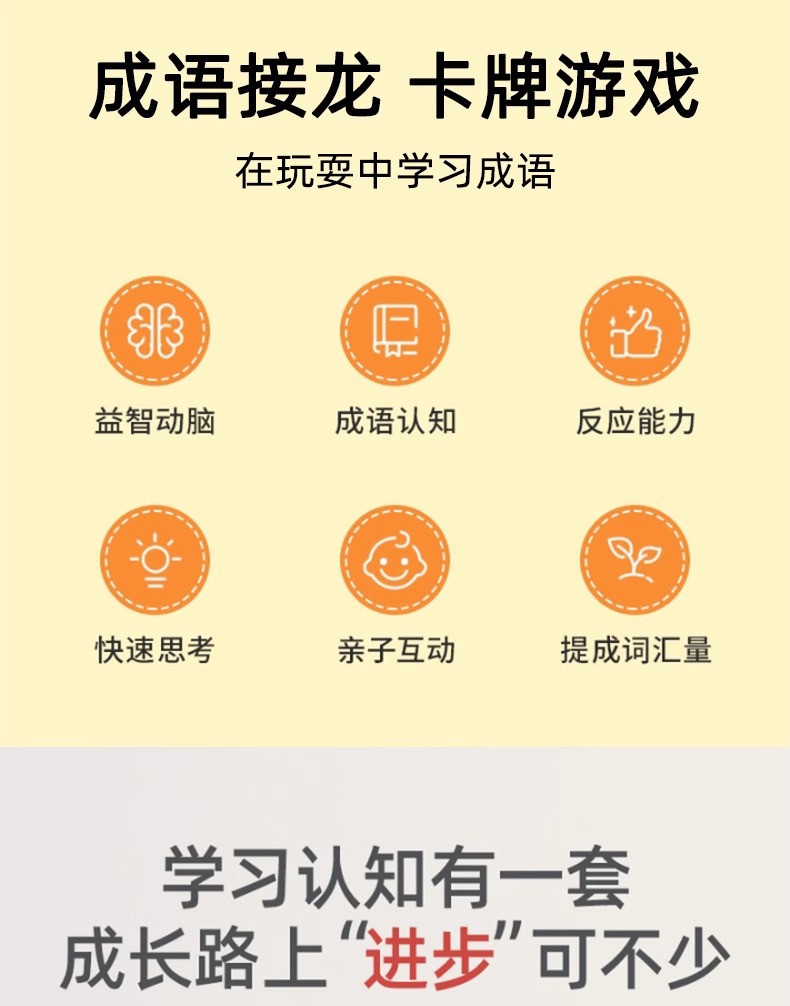 成语接龙 卡牌游戏

在玩耍中学习成语

益智动脑 成语认知 反应能力

快速思考 亲子互动 提成词汇量

学习认知有一套
成长路上“进步”可不少