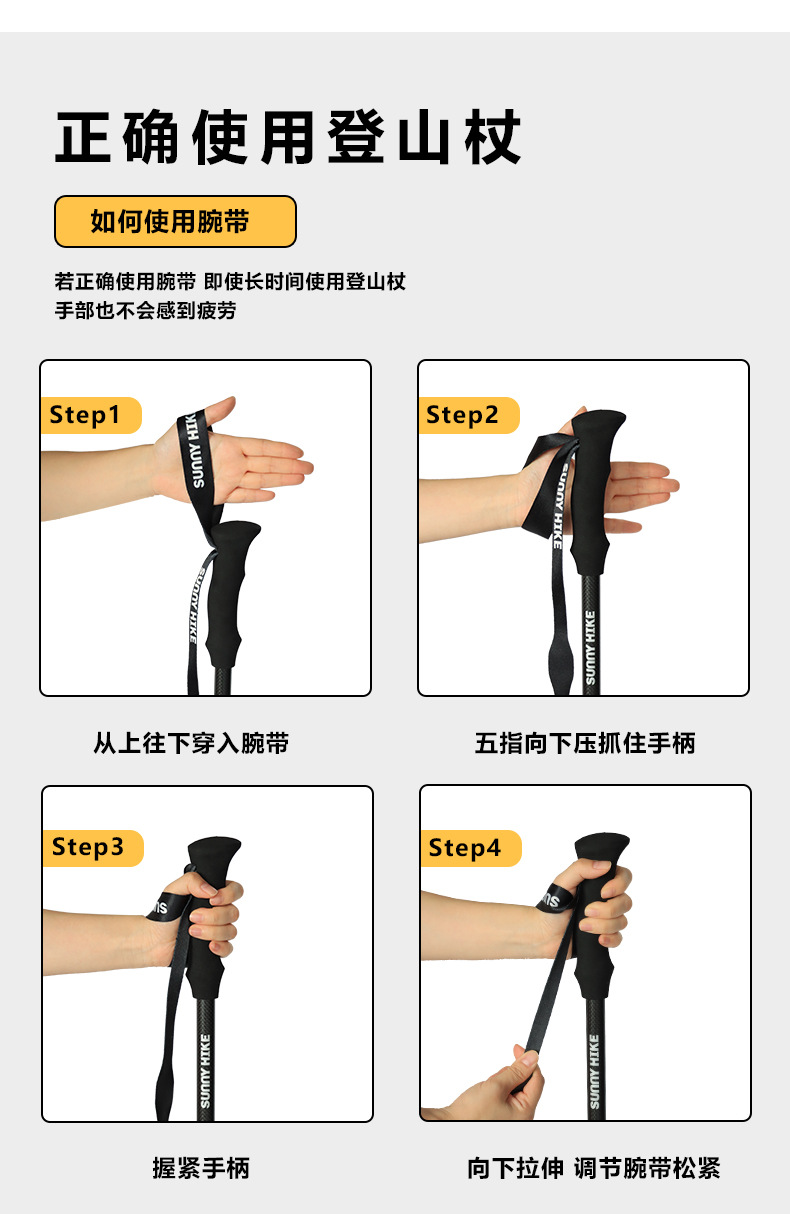 正确使用登山杖

如何使用腕带

若正确使用腕带 即使长时间使用登山杖
手部也不会感到疲劳

Step1

SUNNY HIKE

SUNNY HIKE

从上往下穿入腕带

Step2

SUNNY HIKE

SUNNY HIKE

五指向下压抓住手柄

Step3

SUNNY HIKE

握紧手柄

Step4

SUNNY HIKE

向下拉伸 调节腕带松紧