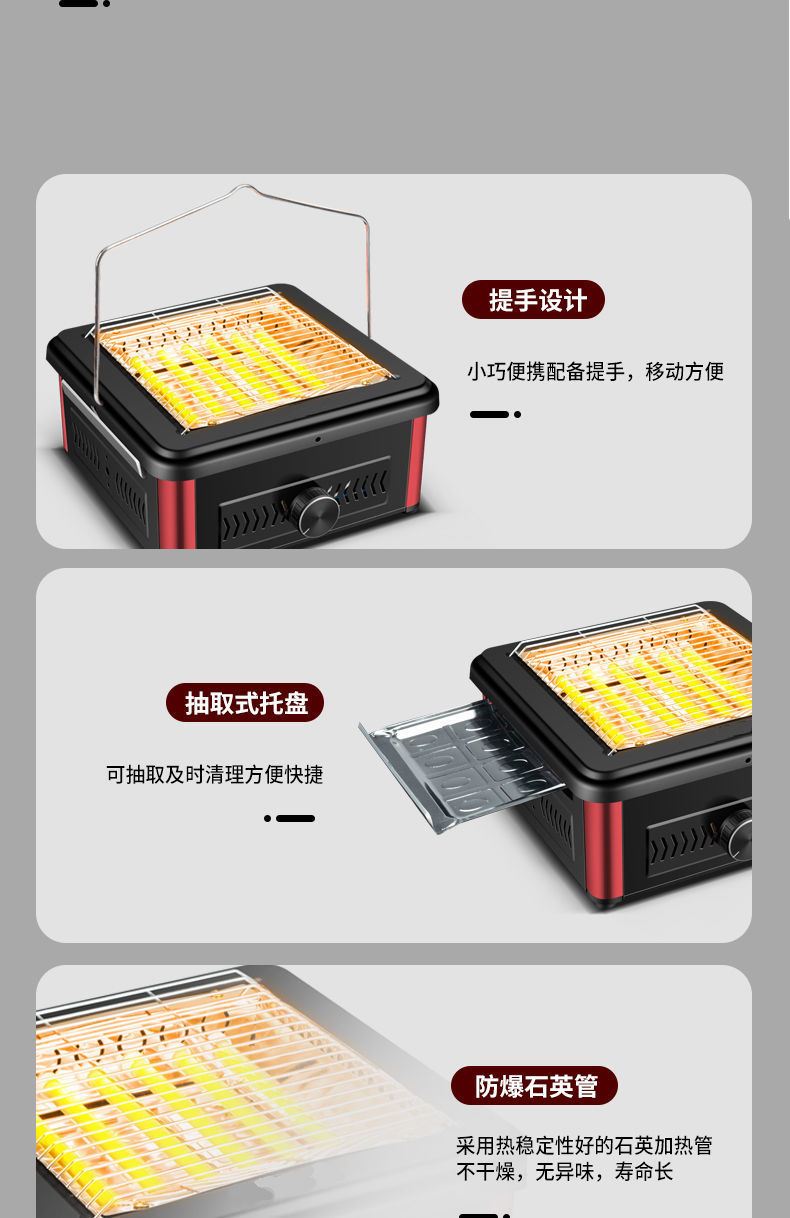 提手设计

小巧便携配备提手，移动方便

抽取式托盘

可抽取及时清理方便快捷

防爆石英管

采用热稳定性好的石英加热管
不干燥，无异味，寿命长