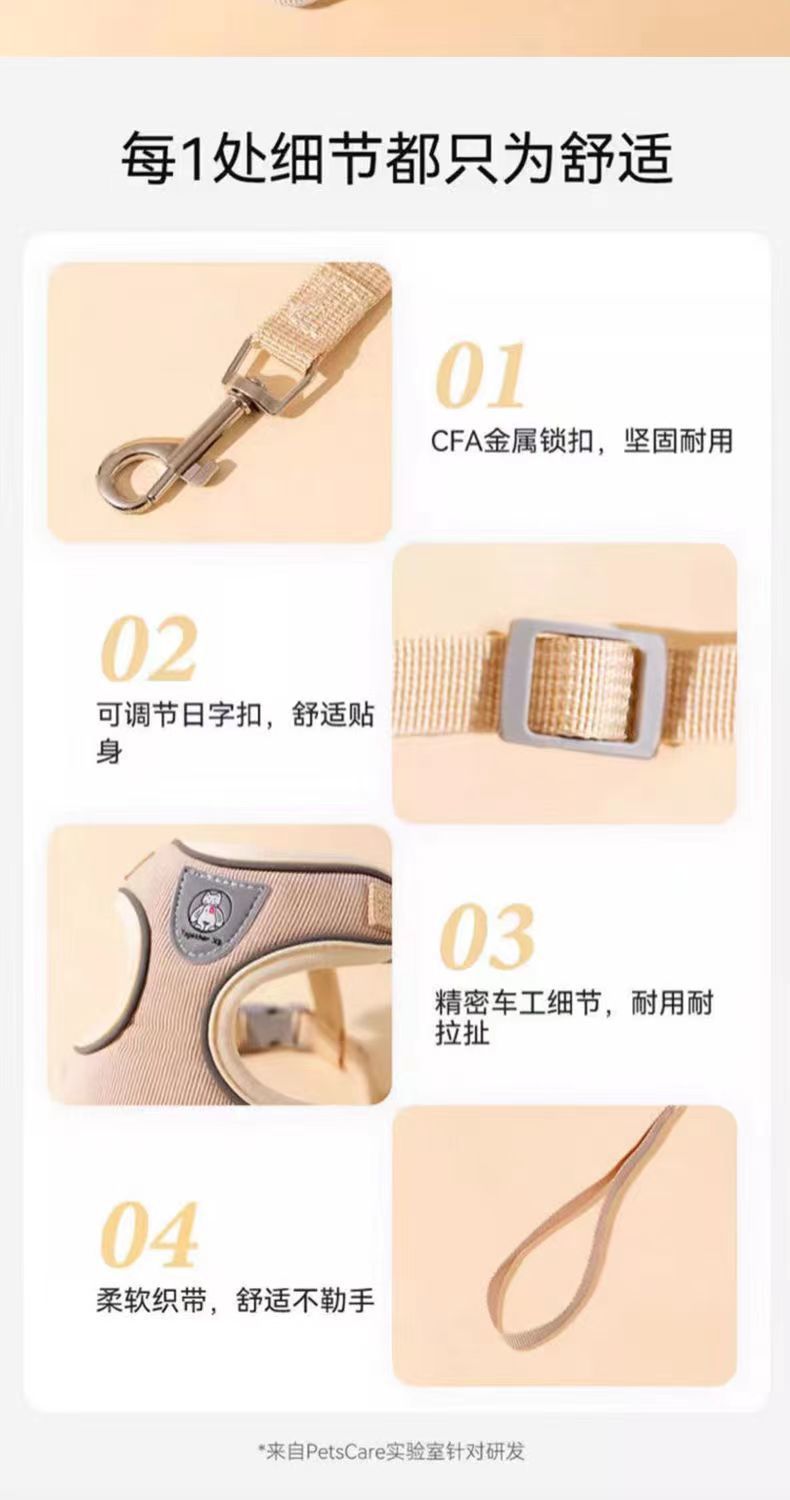 每1处细节都只为舒适

01
CFA金属锁扣，坚固耐用

02
可调节日字扣，舒适贴身

03
精密车工细节，耐用耐拉扯

04
柔软织带，舒适不勒手

*来自PetsCare实验室针对研发