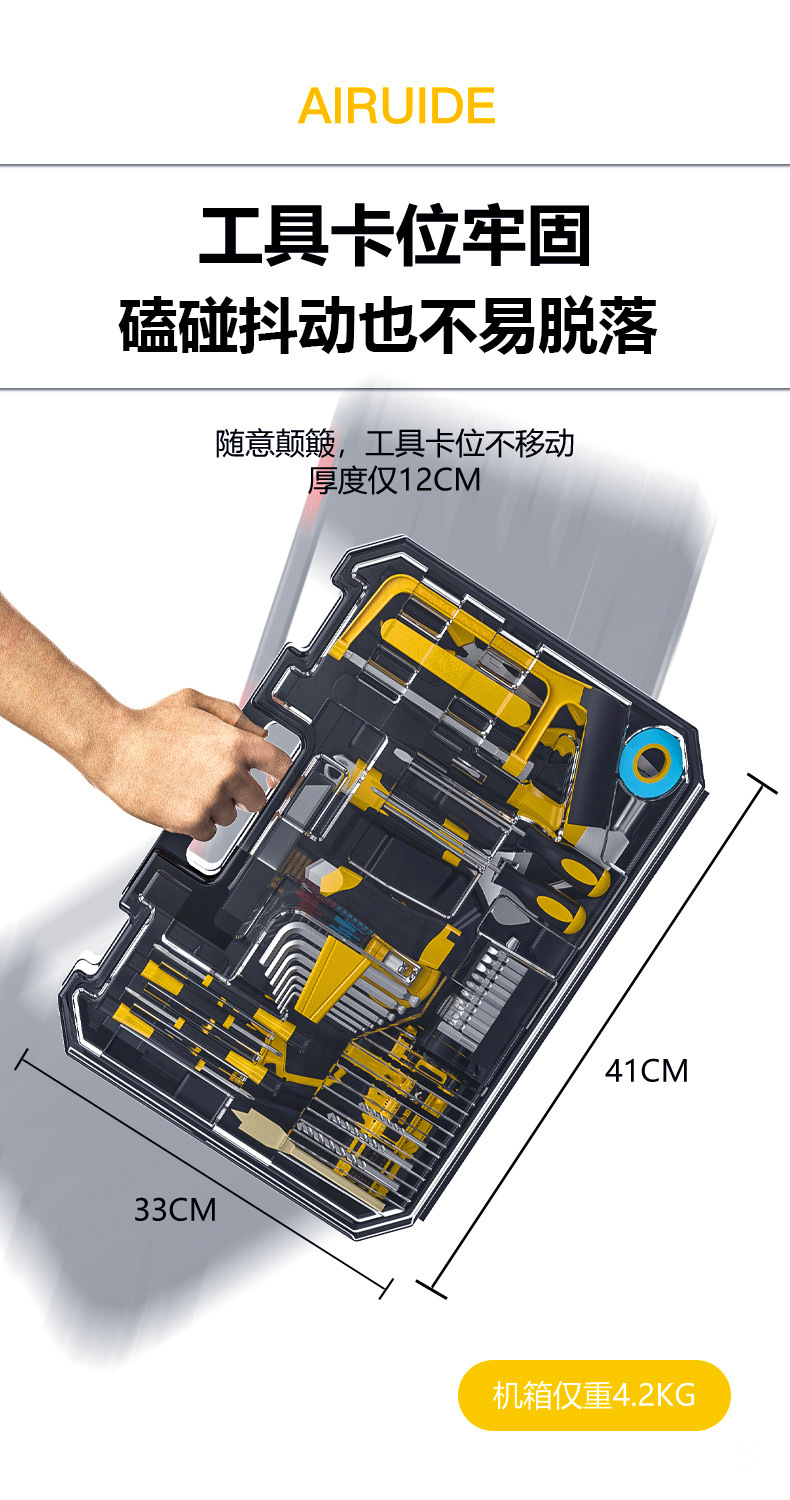 AIRUIDE

工具卡位牢固
磕碰抖动也不易脱落

随意颠簸，工具卡位不移动
厚度仅12CM

41CM

33CM

机箱仅重4.2KG