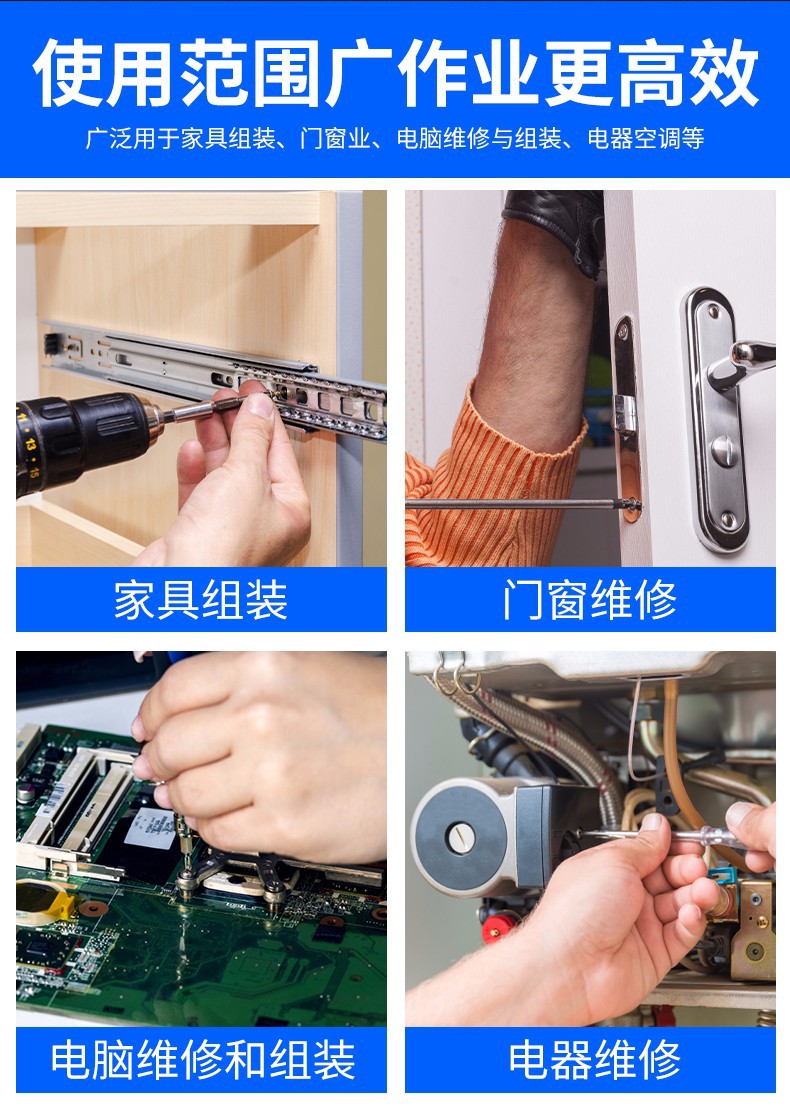 使用范围广作业更高效

广泛用于家具组装、门窗业、电脑维修与组装、电器空调等

家具组装

门窗维修

电脑维修和组装

电器维修