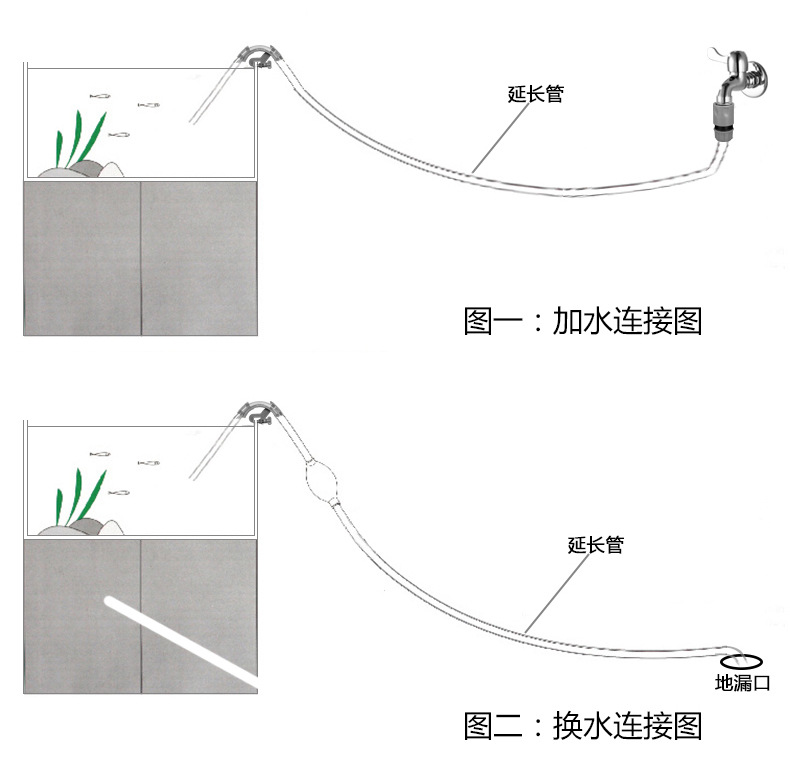 延长管

图一：加水连接图

延长管

地漏口

图二：换水连接图