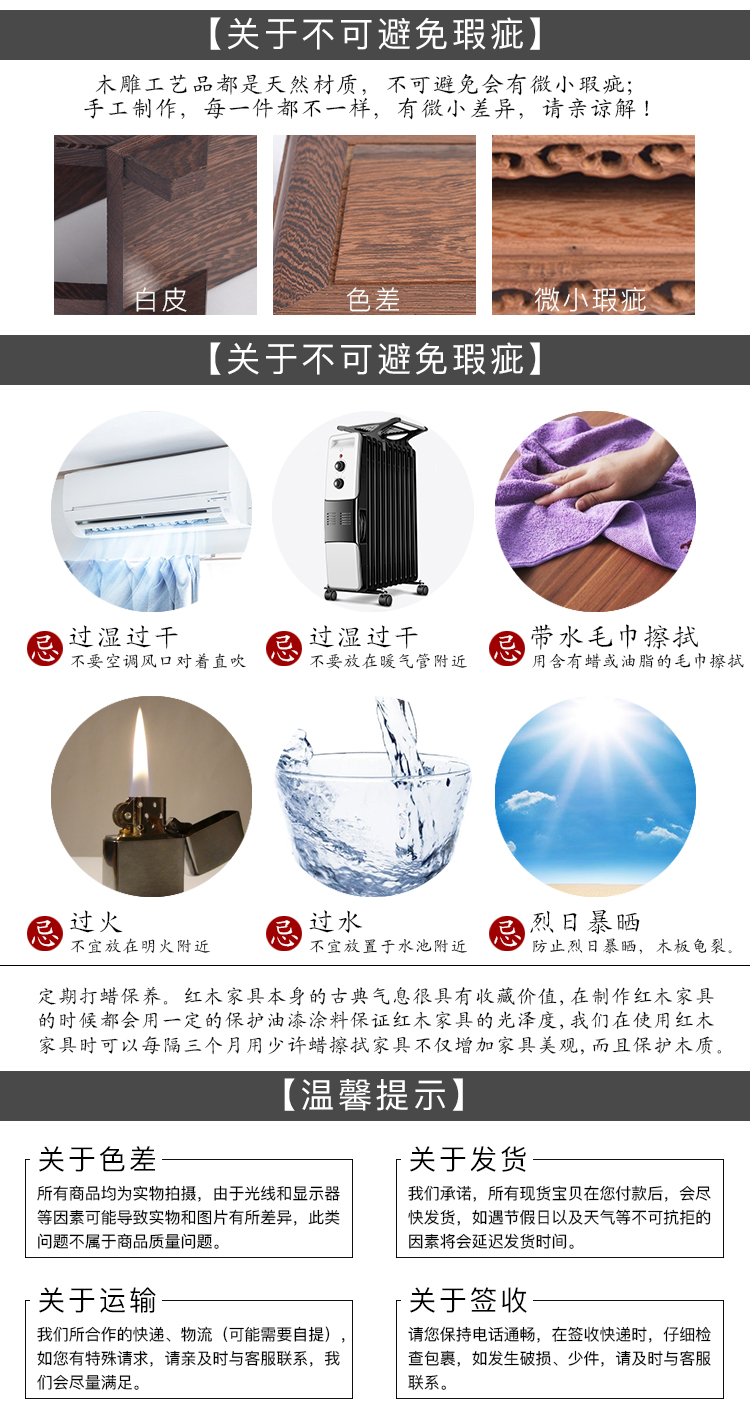 【关于不可避免瑕疵】

木雕工艺品都是天然材质，不可避免会有微小瑕疵；手工制作，每一件都不一样，有微小差异，请亲谅解！

白皮

色差

微小瑕疵

【关于不可避免瑕疵】

忌 过湿过干
不要空调风口对着直吹

忌 过湿过干
不要放在暖气管附近

忌 带水毛巾擦拭
用含有蜡或油脂的毛巾擦拭

忌 过火
不宜放在明火附近

忌 过水
不宜放置于水池附近

忌 烈日暴晒
防止烈日暴晒，木板龟裂。

定期打蜡保养。红木家具本身的古典气息很具有收藏价值，在制作红木家具的时候都会用一定的保护油漆涂料保证红木家具的光泽度，我们在使用红木家具时可以每隔三个月用少许蜡擦拭家具不仅增加家具美观，而且保护木质。

【温馨提示】

关于色差
所有商品均为实物拍摄，由于光线和显示器等因素可能导致实物和图片有所差异，此类问题不属于商品质量问题。

关于发货
我们承诺，所有现货宝贝在您付款后，会尽快发货，如遇节假日以及天气等不可抗拒的因素将会延迟发货时间。

关于运输
我们所合作的快递、物流（可能需要自提），如您有特殊请求，请亲及时与客服联系，我们会尽量满足。

关于签收
请您保持电话通畅，在签收快递时，仔细检查包裹，如发生破损、少件，请及时与客服联系。