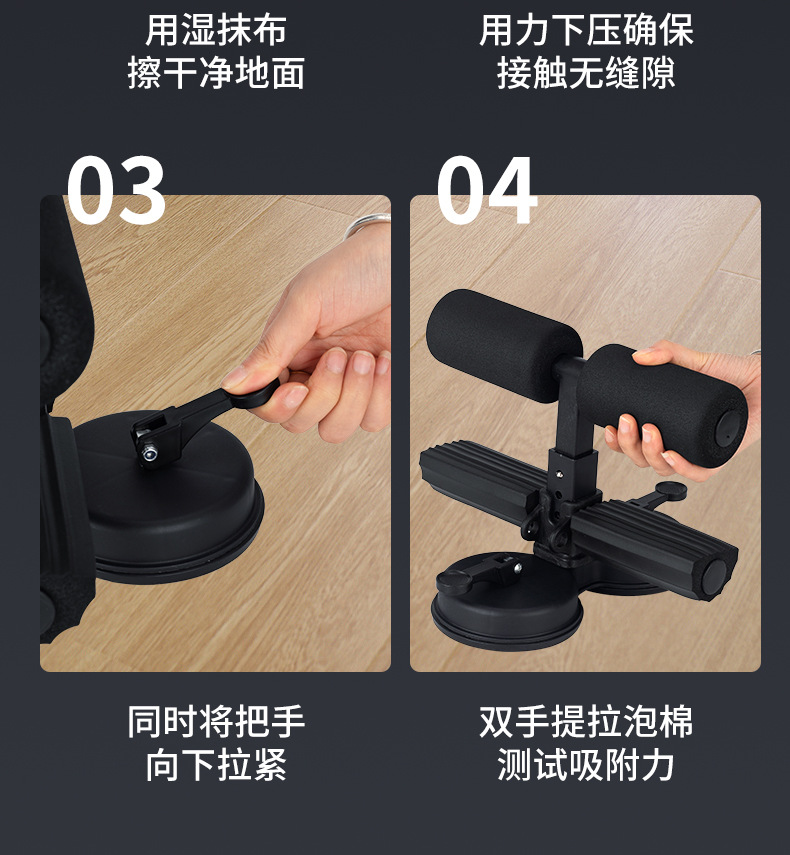 用湿抹布
擦干净地面

用力下压确保
接触无缝隙

03

04

同时将把手
向下拉紧

双手提拉泡棉
测试吸附力