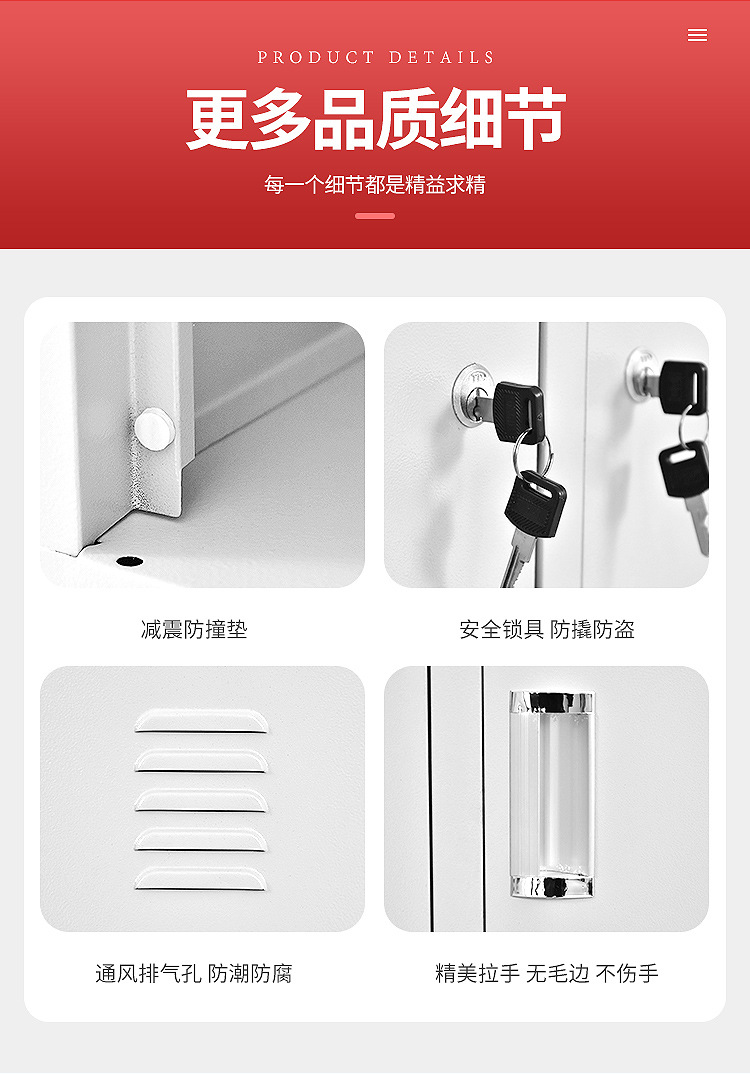 PRODUCT DETAILS

更多品质细节

每一个细节都是精益求精

减震防撞垫

安全锁具 防撬防盗

通风排气孔 防潮防腐

精美拉手 无毛边 不伤手