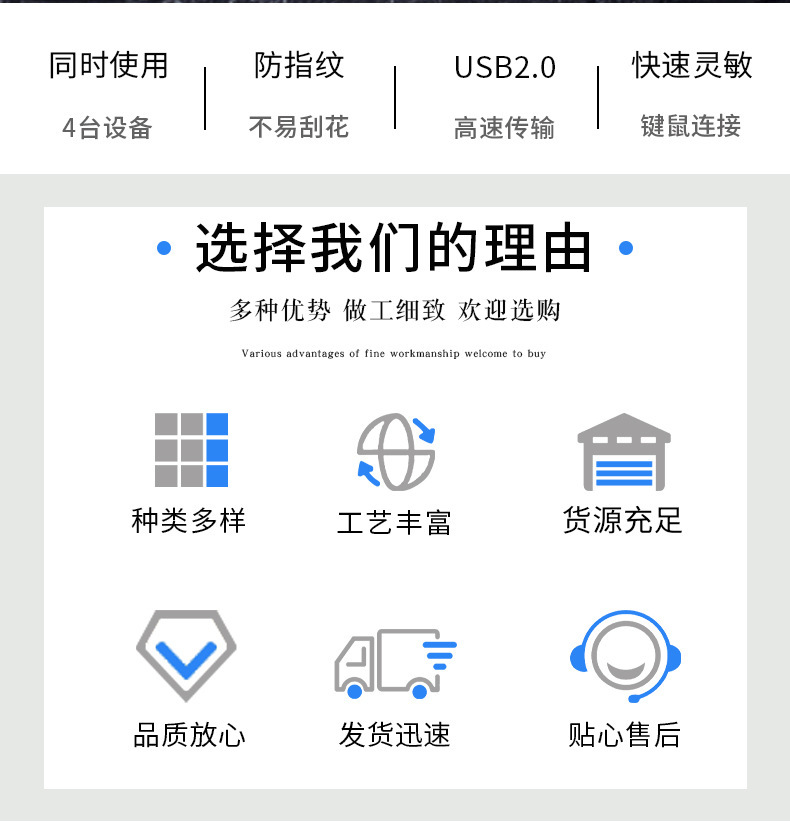 同时使用
4台设备

防指纹
不易刮花

USB2.0
高速传输

快速灵敏
键鼠连接

• 选择我们的理由 •

多种优势 做工细致 欢迎选购

Various advantages of fine workmanship welcome to buy

种类多样

工艺丰富

货源充足

品质放心

发货迅速

贴心售后