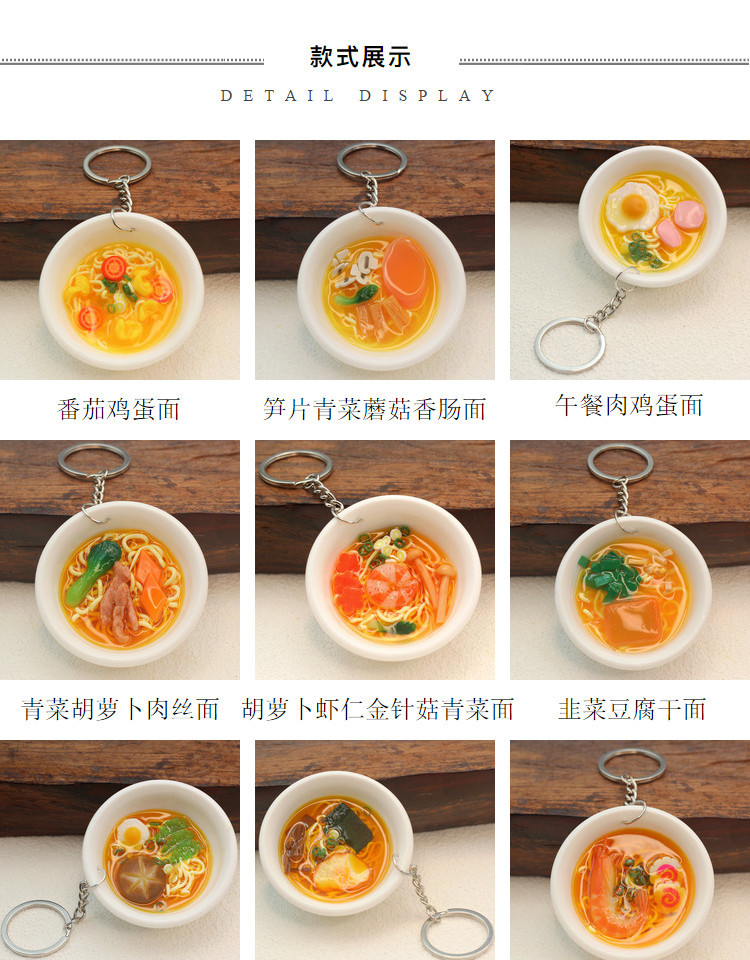 款式展示

DETAIL DISPLAY

番茄鸡蛋面

笋片青菜蘑菇香肠面

午餐肉鸡蛋面

青菜胡萝卜肉丝面

胡萝卜虾仁金针菇青菜面

韭菜豆腐干面