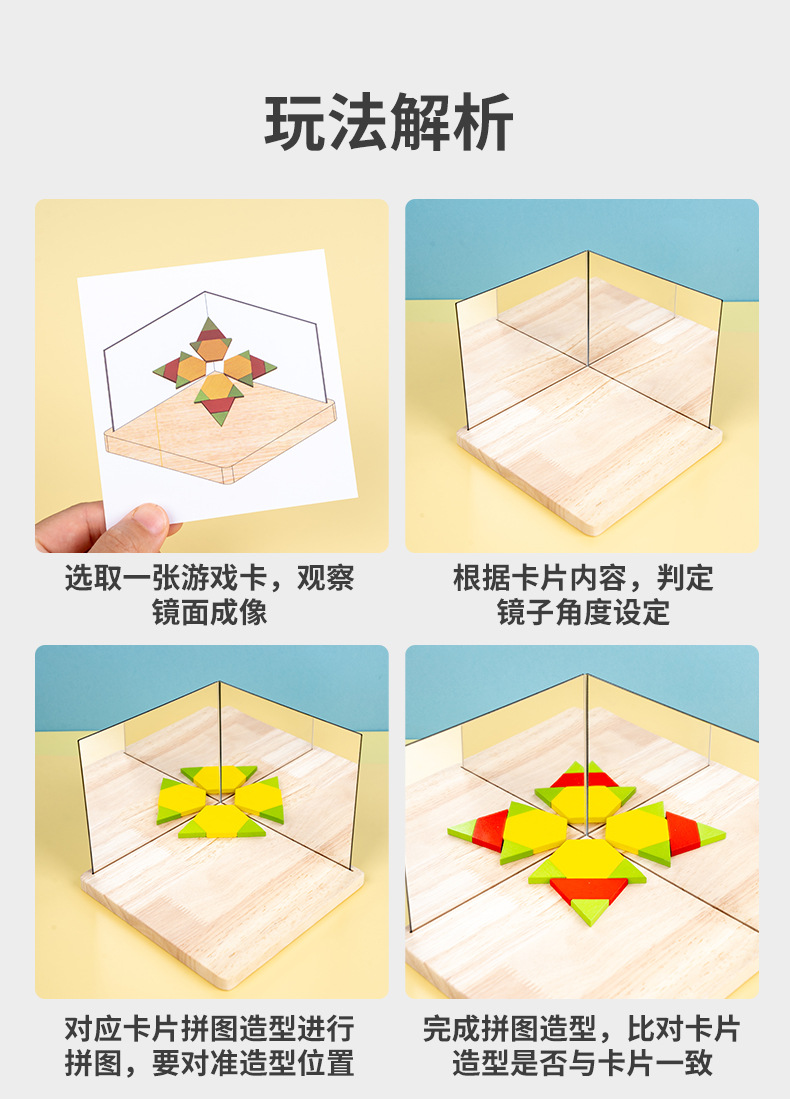 玩法解析

选取一张游戏卡，观察镜面成像

根据卡片内容，判定镜子角度设定

对应卡片拼图造型进行拼图，要对准造型位置

完成拼图造型，比对卡片造型是否与卡片一致