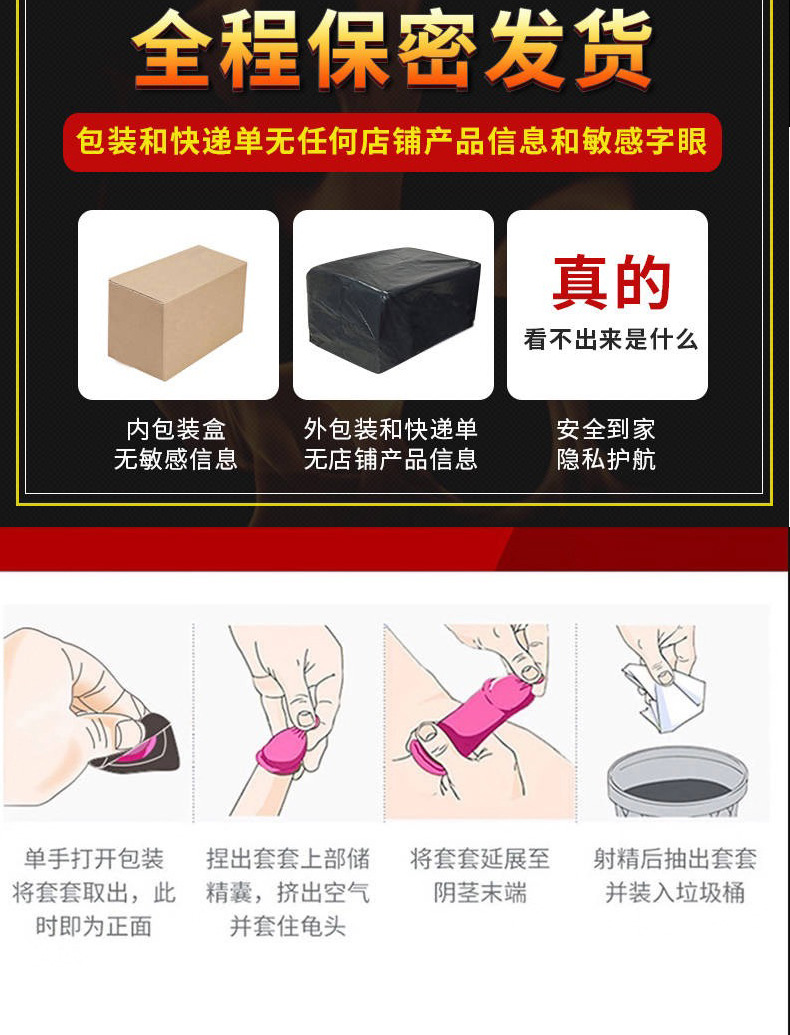 全程保密发货

包装和快递单无任何店铺产品信息和敏感字眼

真的
看不出来是什么

内包装盒
无敏感信息

外包装和快递单
无店铺产品信息

安全到家
隐私护航

单手打开包装将套套取出，此时即为正面

捏出套套上部储精囊，挤出空气并套住龟头

将套套延展至阴茎末端

射精后抽出套套并装入垃圾桶