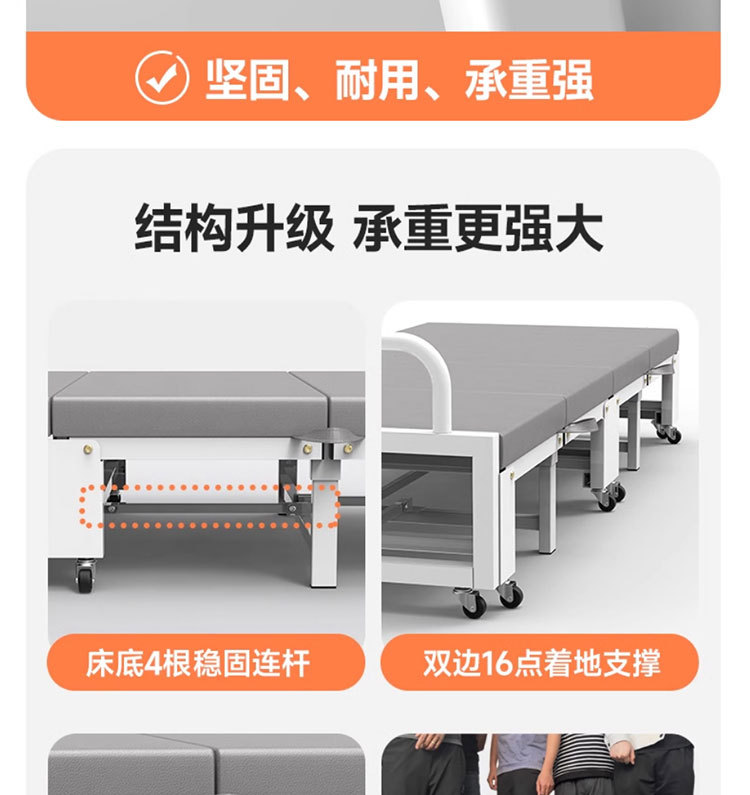 坚固、耐用、承重强

结构升级 承重更强大

床底4根稳固连杆

双边16点着地支撑