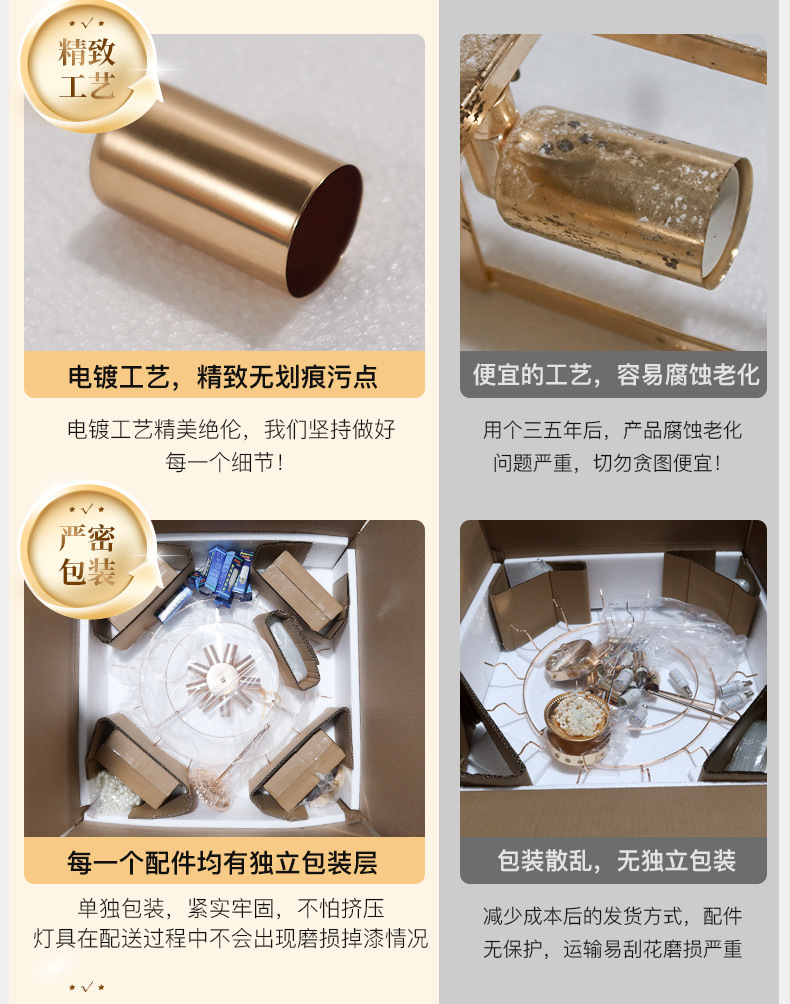 精致工艺

电镀工艺，精致无划痕污点

电镀工艺精美绝伦，我们坚持做好每一个细节！

便宜的工艺，容易腐蚀老化

用个三五年后，产品腐蚀老化问题严重，切勿贪图便宜！

严密包装

每一个配件均有独立包装层

单独包装，紧实牢固，不怕挤压
灯具在配送过程中不会出现磨损掉漆情况

包装散乱，无独立包装

减少成本后的发货方式，配件无保护，运输易刮花磨损严重