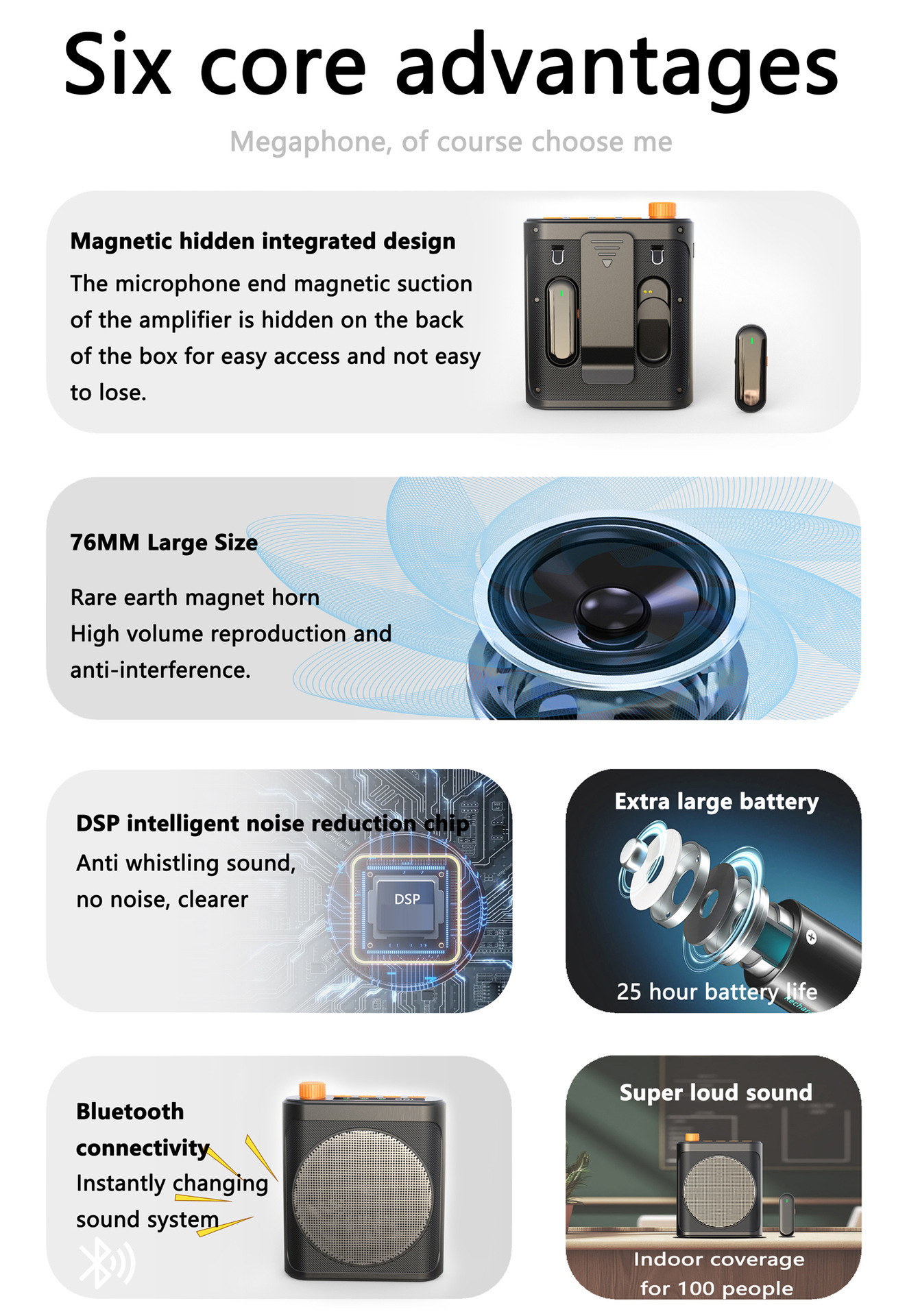 Six core advantages

Megaphone, of course choose me

Magnetic hidden integrated design

The microphone end magnetic suction of the amplifier is hidden on the back of the box for easy access and not easy to lose.

76MM Large Size

Rare earth magnet horn
High volume reproduction and anti-interference.

DSP intelligent noise reduction chip

Anti whistling sound,
no noise, clearer

DSP

Extra large battery

25 hour battery life

Bluetooth connectivity

Instantly changing sound system

Super loud sound

Indoor coverage for 100 people