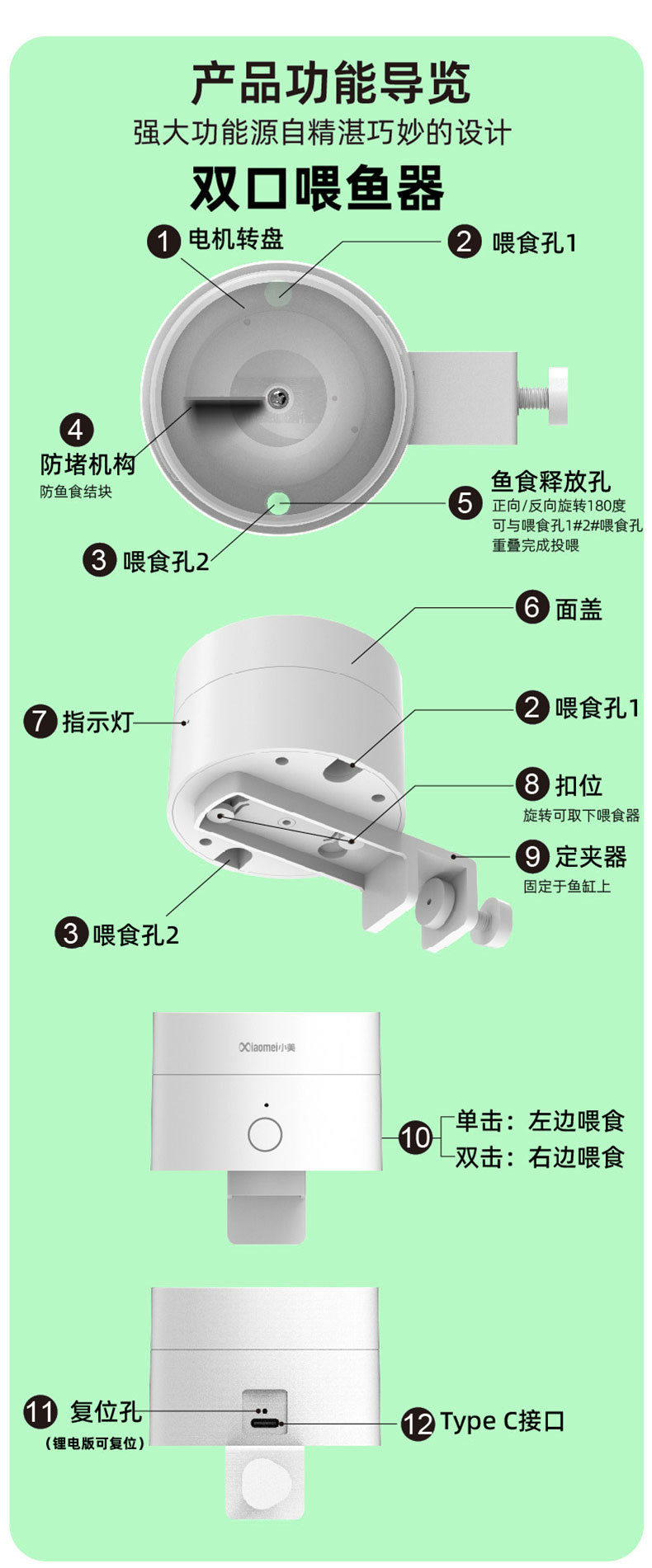 产品功能导览
强大功能源自精湛巧妙的设计
双口喂鱼器

1 电机转盘
2 喂食孔1
4 防堵机构
防鱼食结块
5 鱼食释放孔
正向/反向旋转180度
可与喂食孔1#2#喂食孔
重叠完成投喂
3 喂食孔2

6 面盖
7 指示灯
2 喂食孔1
8 扣位
旋转可取下喂食器
9 定夹器
固定于鱼缸上
3 喂食孔2

Xiaomei小美
10 单击：左边喂食
双击：右边喂食

11 复位孔
（锂电版可复位）
12 Type C接口