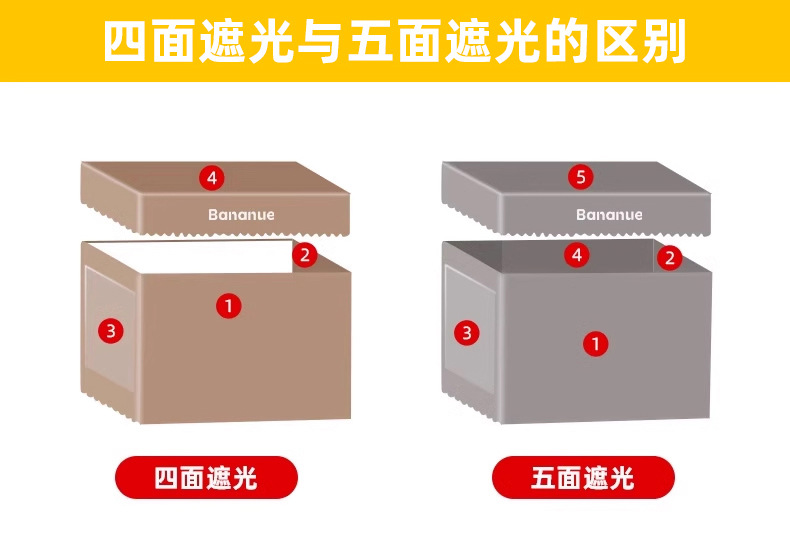 四面遮光与五面遮光的区别

4
Bananue
2
1
3
四面遮光

5
Bananue
4
2
3
1
五面遮光