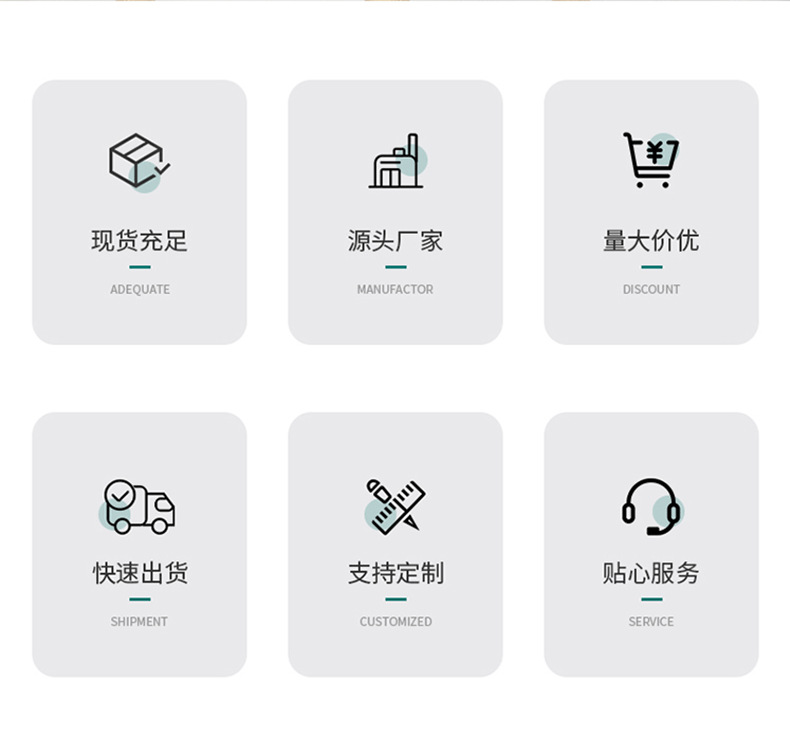 现货充足

ADEQUATE

源头厂家

MANUFACTOR

量大价优

DISCOUNT

快速出货

SHIPMENT

支持定制

CUSTOMIZED

贴心服务

SERVICE