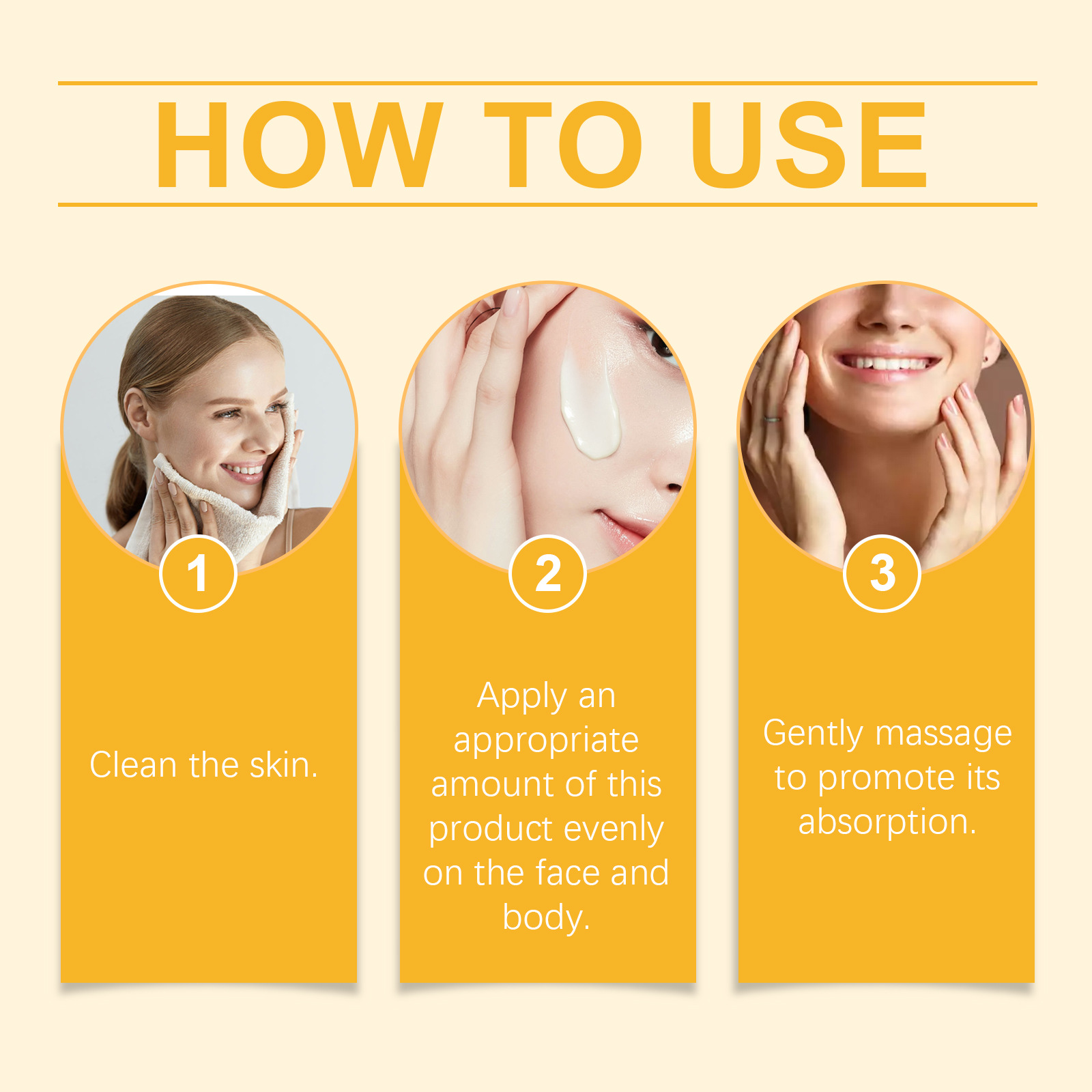 HOW TO USE

1

Clean the skin.

2

Apply an appropriate amount of this product evenly on the face and body.

3

Gently massage to promote its absorption.