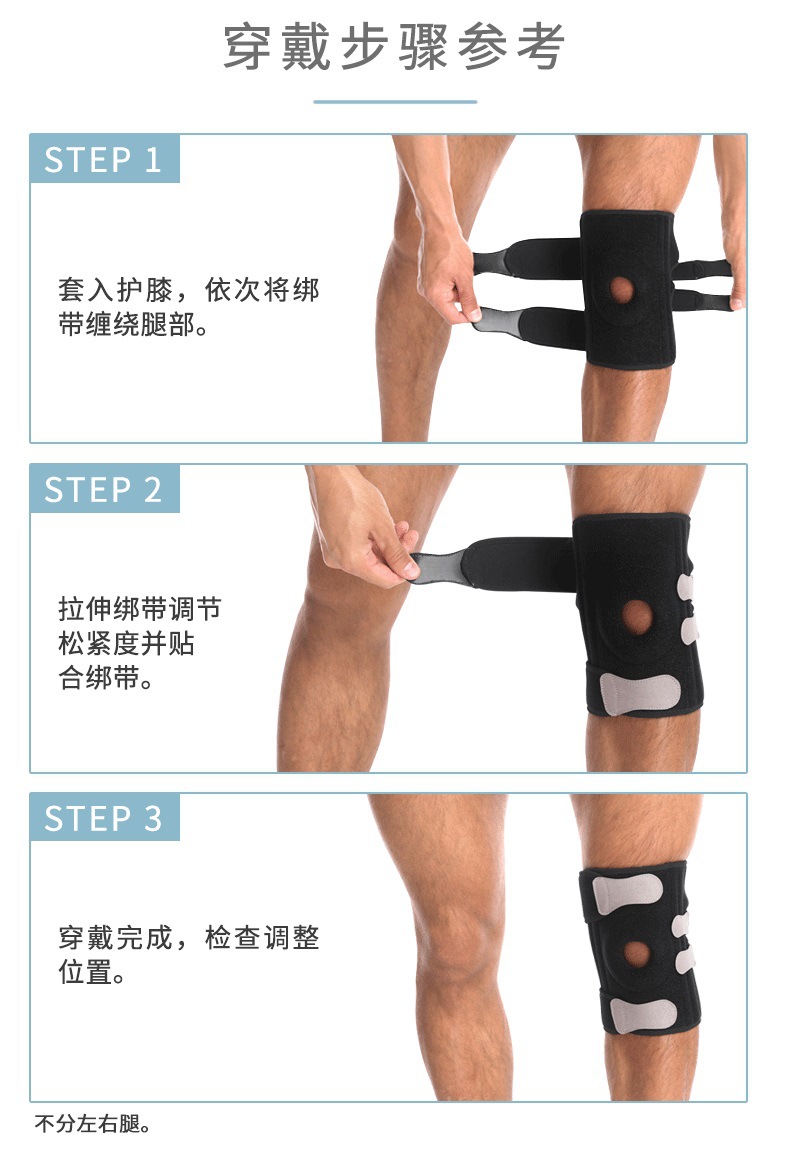 穿戴步骤参考

STEP 1

套入护膝，依次将绑带缠绕腿部。

STEP 2

拉伸绑带调节松紧度并贴合绑带。

STEP 3

穿戴完成，检查调整位置。

不分左右腿。