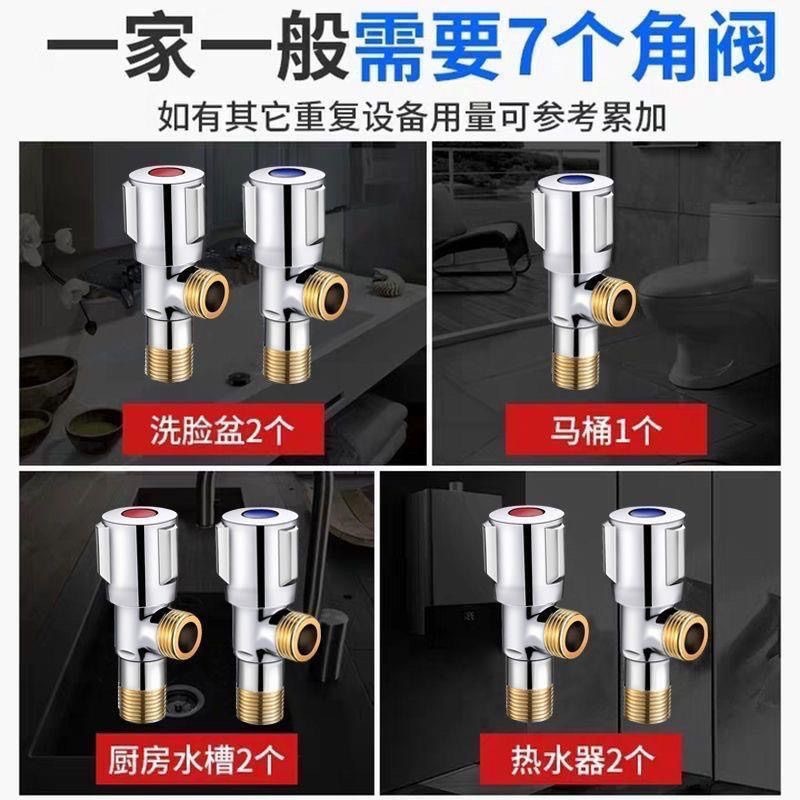 一家一般需要7个角阀

如有其它重复设备用量可参考累加

洗脸盆2个

马桶1个

厨房水槽2个

热水器2个