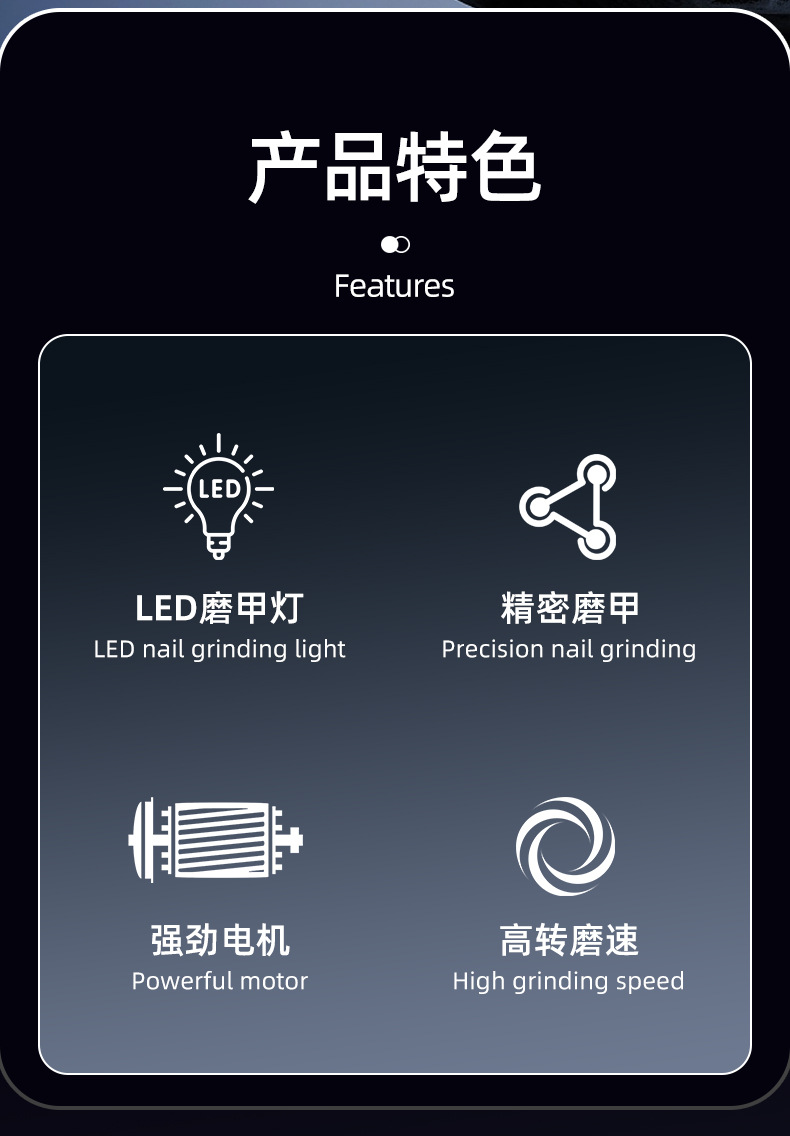 产品特色

Features

LED

LED磨甲灯
LED nail grinding light

精密磨甲
Precision nail grinding

强劲电机
Powerful motor

高转磨速
High grinding speed