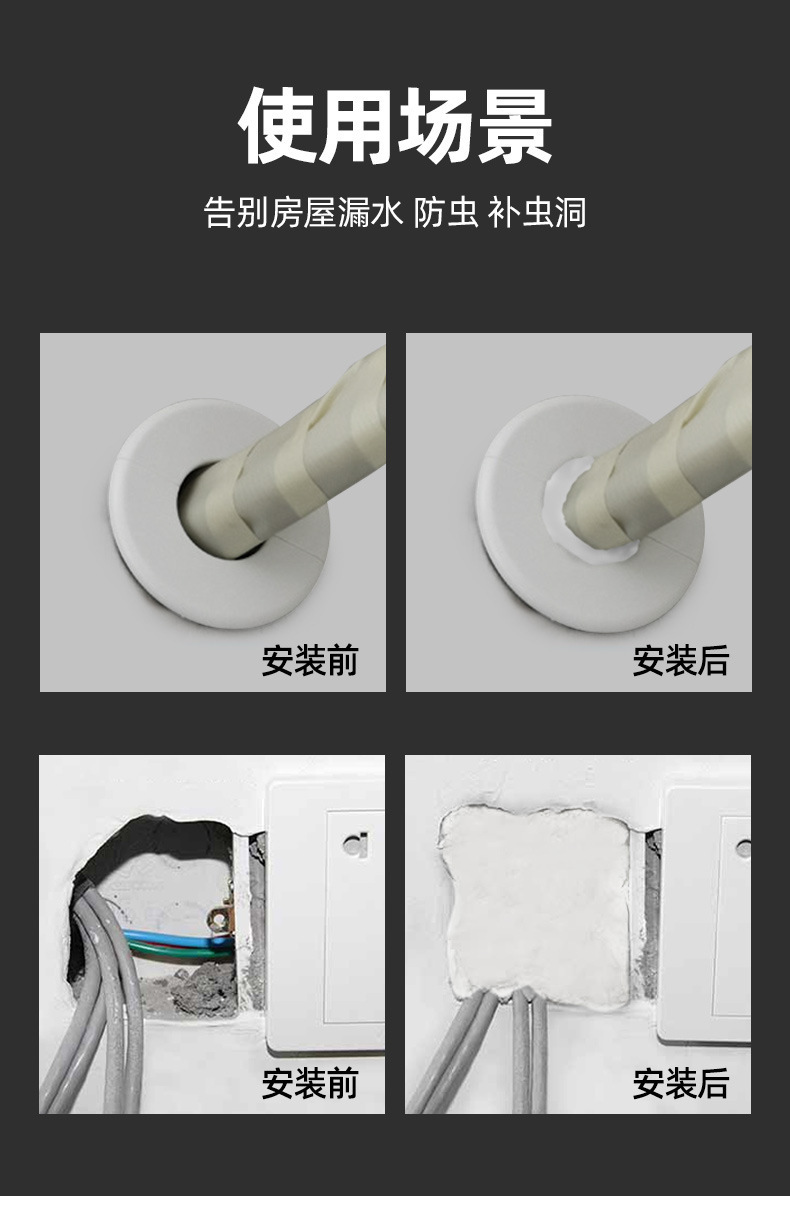 使用场景

告别房屋漏水 防虫 补虫洞

安装前

安装后

安装前

安装后