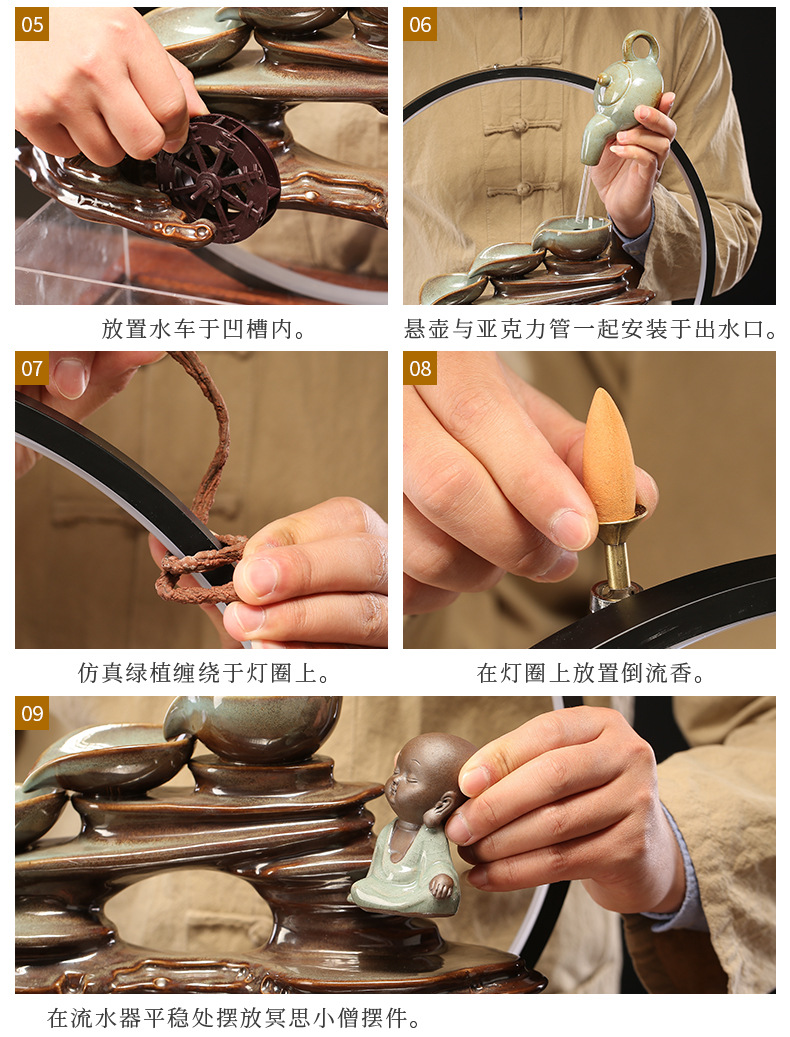 05

放置水车于凹槽内。

06

悬壶与亚克力管一起安装于出水口。

07

仿真绿植缠绕于灯圈上。

08

在灯圈上放置倒流香。

09

在流水器平稳处摆放冥思小僧摆件。