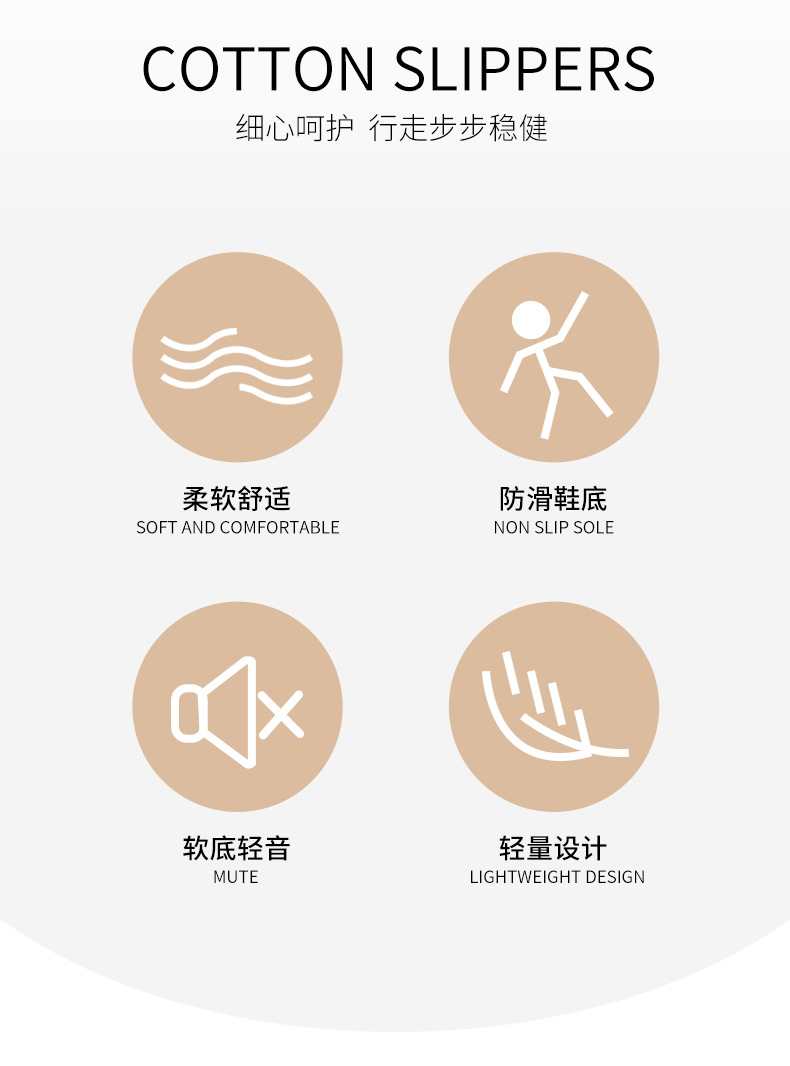 COTTON SLIPPERS

细心呵护 行走步步稳健

柔软舒适
SOFT AND COMFORTABLE

防滑鞋底
NON SLIP SOLE

软底轻音
MUTE

轻量设计
LIGHTWEIGHT DESIGN