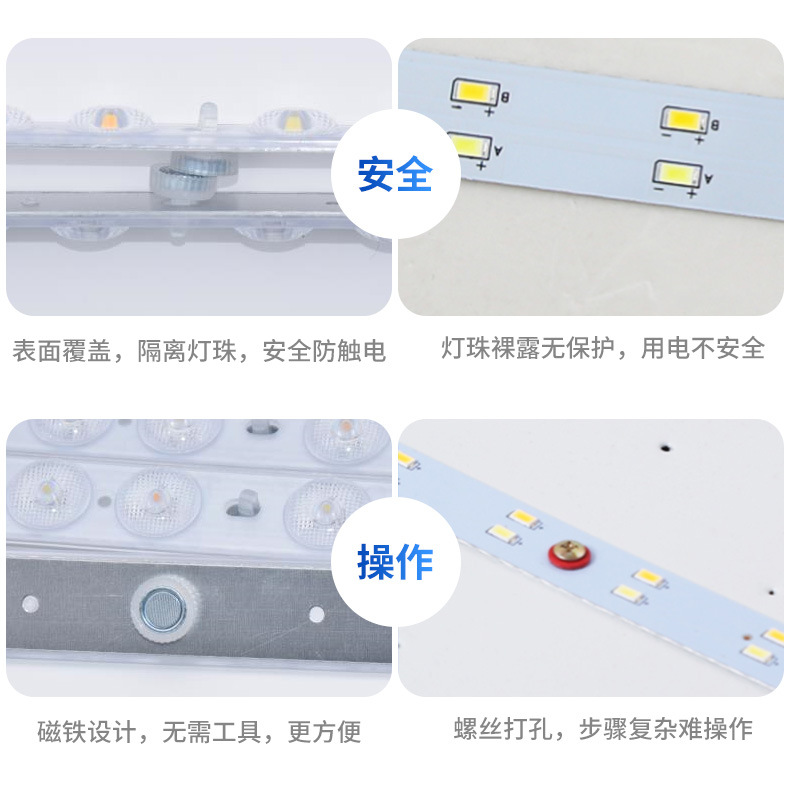 安全

表面覆盖，隔离灯珠，安全防触电

灯珠裸露无保护，用电不安全

操作

磁铁设计，无需工具，更方便

螺丝打孔，步骤复杂难操作