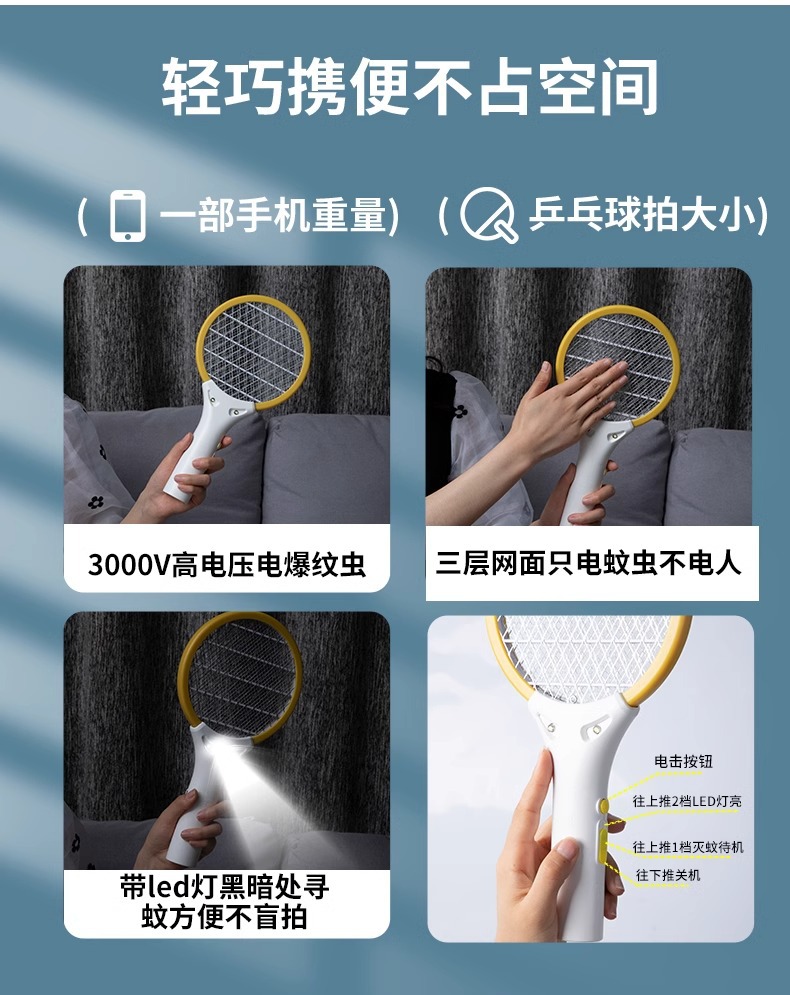 轻巧携便不占空间

( 一部手机重量) ( 乒乓球拍大小)

3000V高电压电爆纹虫

三层网面只电蚊虫不电人

带led灯黑暗处寻蚊方便不盲拍

电击按钮

往上推2档LED灯亮

往上推1档灭蚊待机

往下推关机