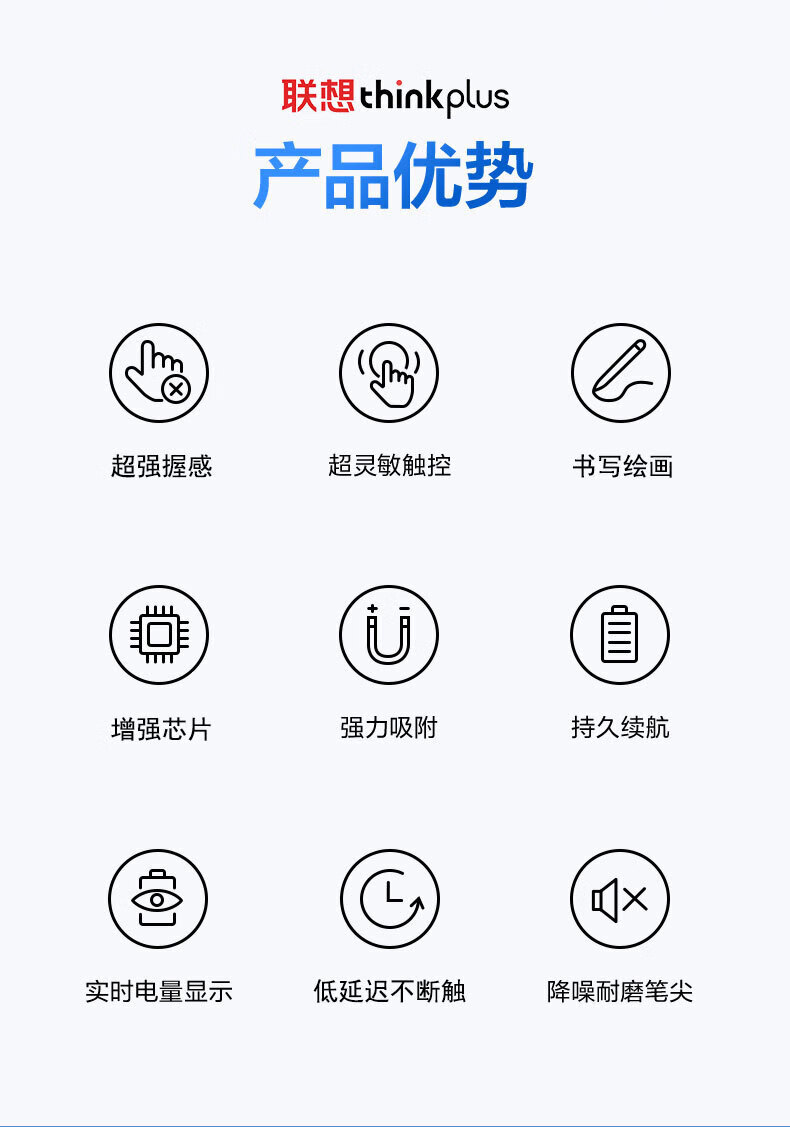 联想thinkplus

产品优势

超强握感

超灵敏触控

书写绘画

增强芯片

强力吸附

持久续航

实时电量显示

低延迟不断触

降噪耐磨笔尖