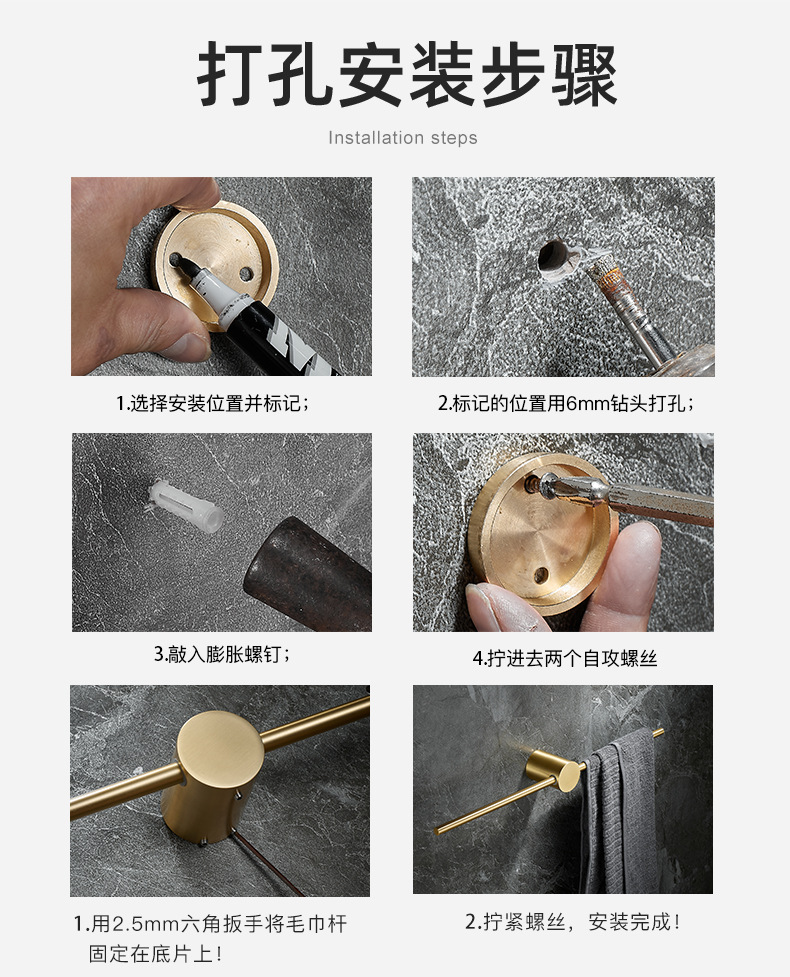 打孔安装步骤

Installation steps

1.选择安装位置并标记；

2.标记的位置用6mm钻头打孔；

3.敲入膨胀螺钉；

4.拧进去两个自攻螺丝

1.用2.5mm六角扳手将毛巾杆固定在底片上！

2.拧紧螺丝，安装完成！